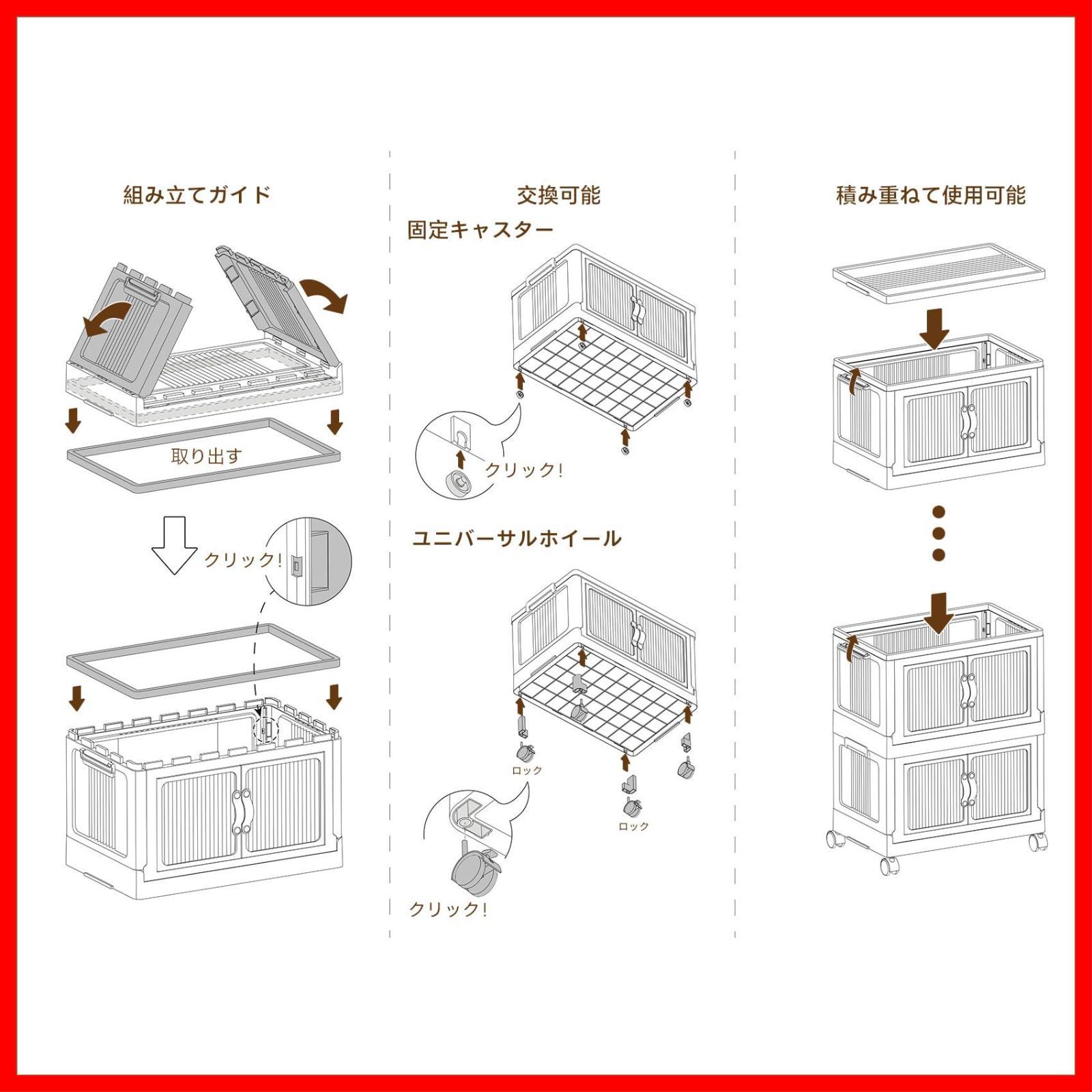 組み立てガイド

取り出す

クリック!

交換可能

固定キャスター

クリック!

ユニバーサルホイール

ロック

ロック

クリック!

積み重ねて使用可能