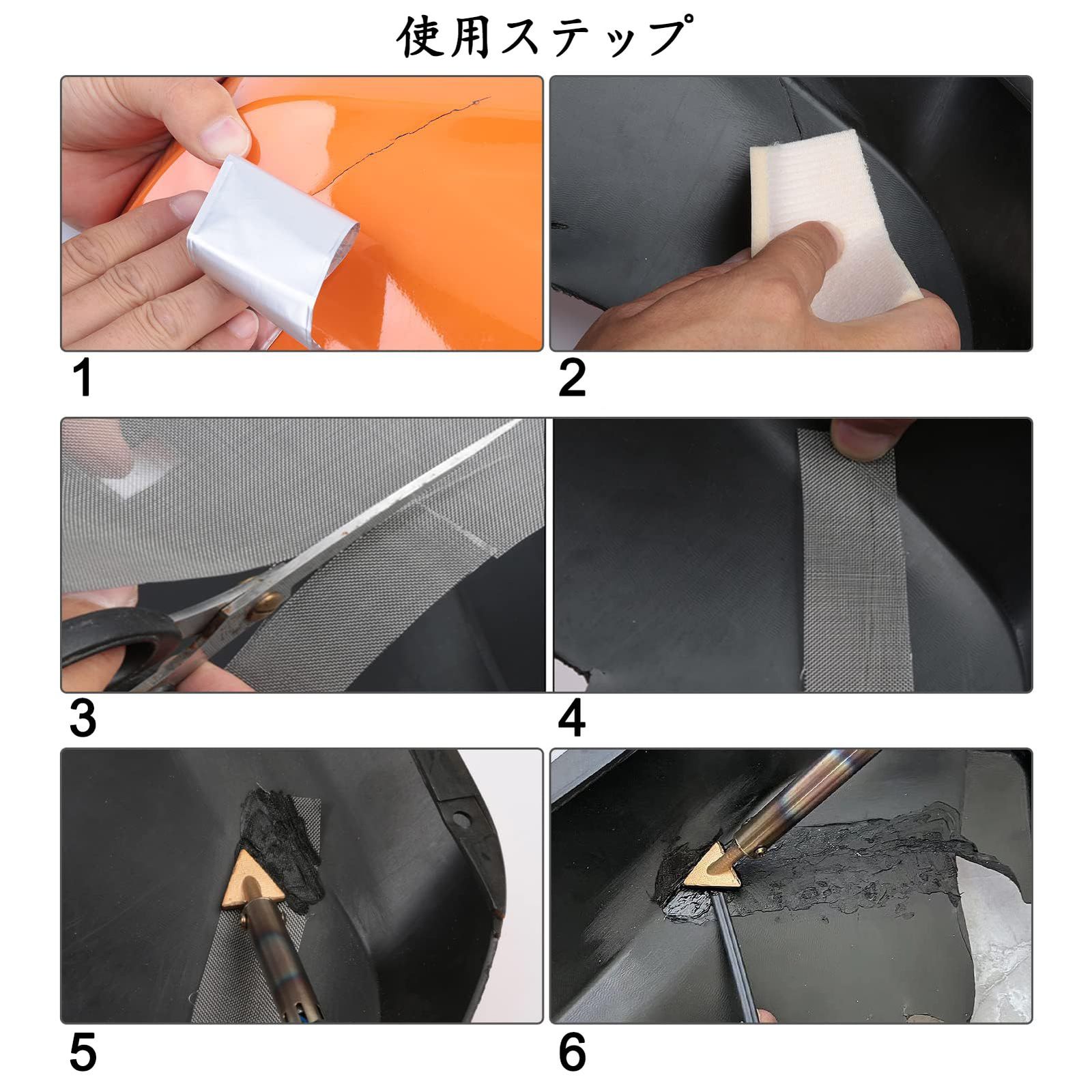 使用ステップ

1

2

3

4

5

6