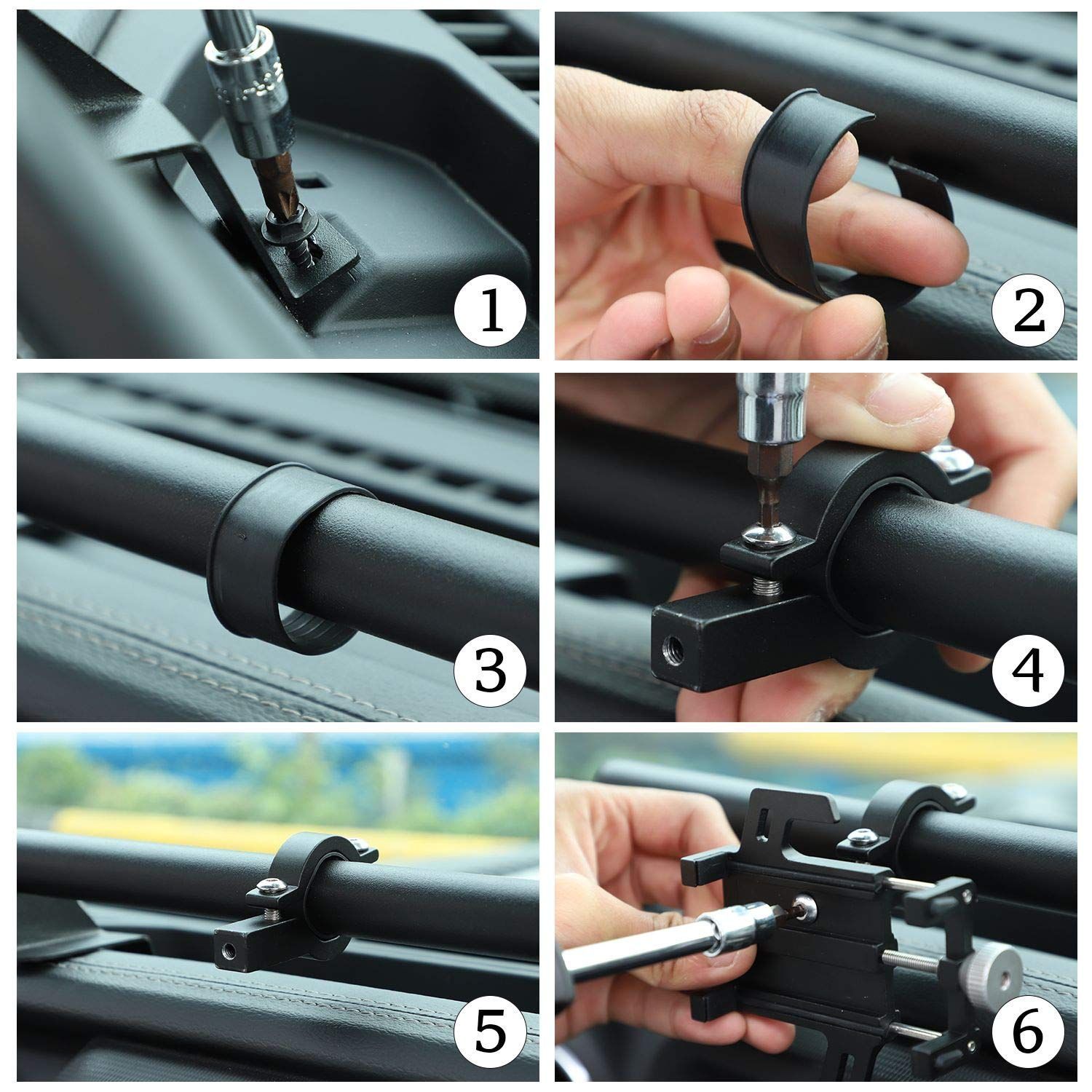 1

2

3

4

5

6