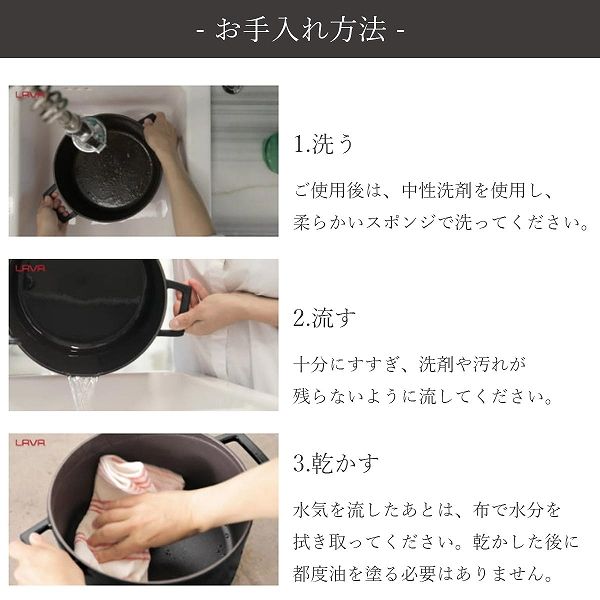 - お手入れ方法 -

LAVA

1.洗う

ご使用後は、中性洗剤を使用し、柔らかいスポンジで洗ってください。

LAVA

2.流す

十分にすすぎ、洗剤や汚れが残らないように流してください。

LAVA

3.乾かす

水気を流したあとは、布で水分を拭き取ってください。乾かした後に都度油を塗る必要はありません。