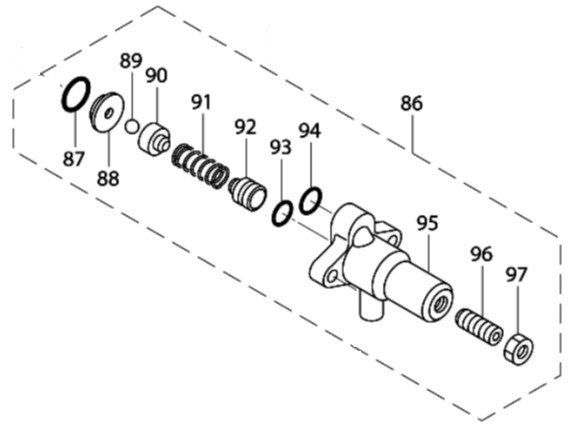 89
90
91
86
92
94
93
87
88
95
96
97