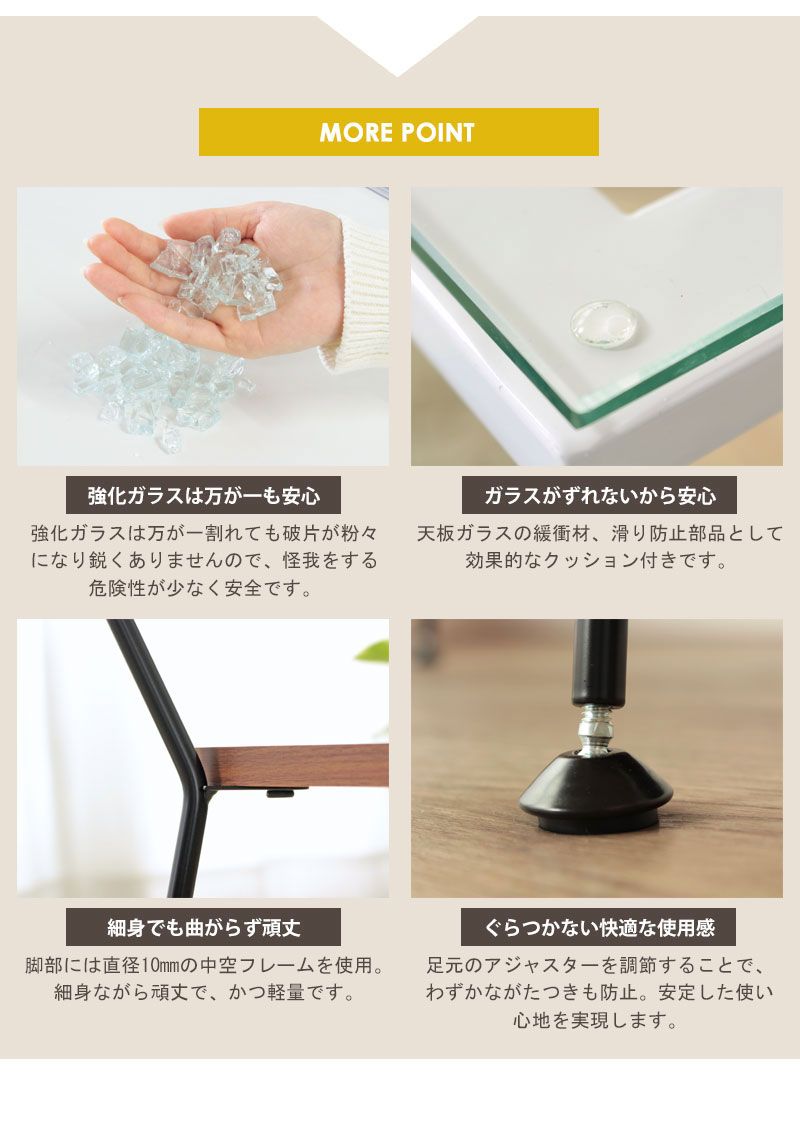 MORE POINT

強化ガラスは万が一も安心

強化ガラスは万が一割れても破片が粉々になり鋭くありませんので、怪我をする危険性が少なく安全です。

ガラスがずれないから安心

天板ガラスの緩衝材、滑り防止部品として効果的なクッション付きです。

細身でも曲がらず頑丈

脚部には直径10㎜の中空フレームを使用。細身ながら頑丈で、かつ軽量です。

ぐらつかない快適な使用感

足元のアジャスターを調節することで、わずかながたつきも防止。安定した使い心地を実現します。