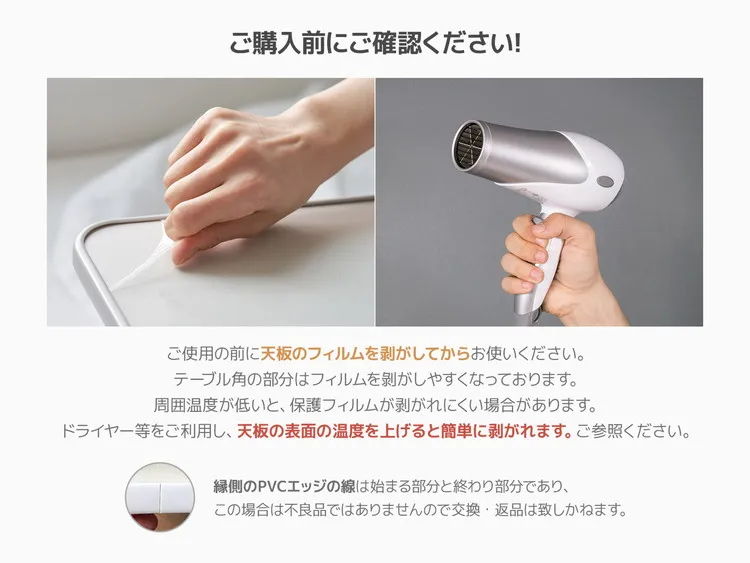 ご購入前にご確認ください!

ご使用の前に天板のフィルムを剥がしてからお使いください。
テーブル角の部分はフィルムを剥がしやすくなっております。
周囲温度が低いと、保護フィルムが剥がれにくい場合があります。
ドライヤー等をご利用し、天板の表面の温度を上げると簡単に剥がれます。ご参照ください。

縁側のPVCエッジの線は始まる部分と終わり部分であり、
この場合は不良品ではありませんので交換・返品は致しかねます。