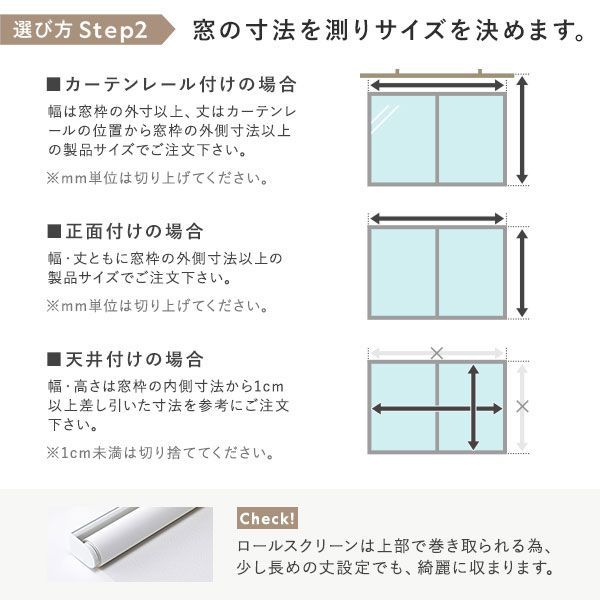 選び方 Step2

窓の寸法を測りサイズを決めます。

■カーテンレール付けの場合

幅は窓枠の外寸以上、丈はカーテンレールの位置から窓枠の外側寸法以上の製品サイズでご注文下さい。

※mm単位は切り上げてください。

■正面付けの場合

幅・丈ともに窓枠の外側寸法以上の製品サイズでご注文下さい。

※mm単位は切り上げてください。

■天井付けの場合

幅・高さは窓枠の内側寸法から1cm以上差し引いた寸法を参考にご注文下さい。

※1cm未満は切り捨ててください。

Check!

ロールスクリーンは上部で巻き取られる為、少し長めの丈設定でも、綺麗に収まります。