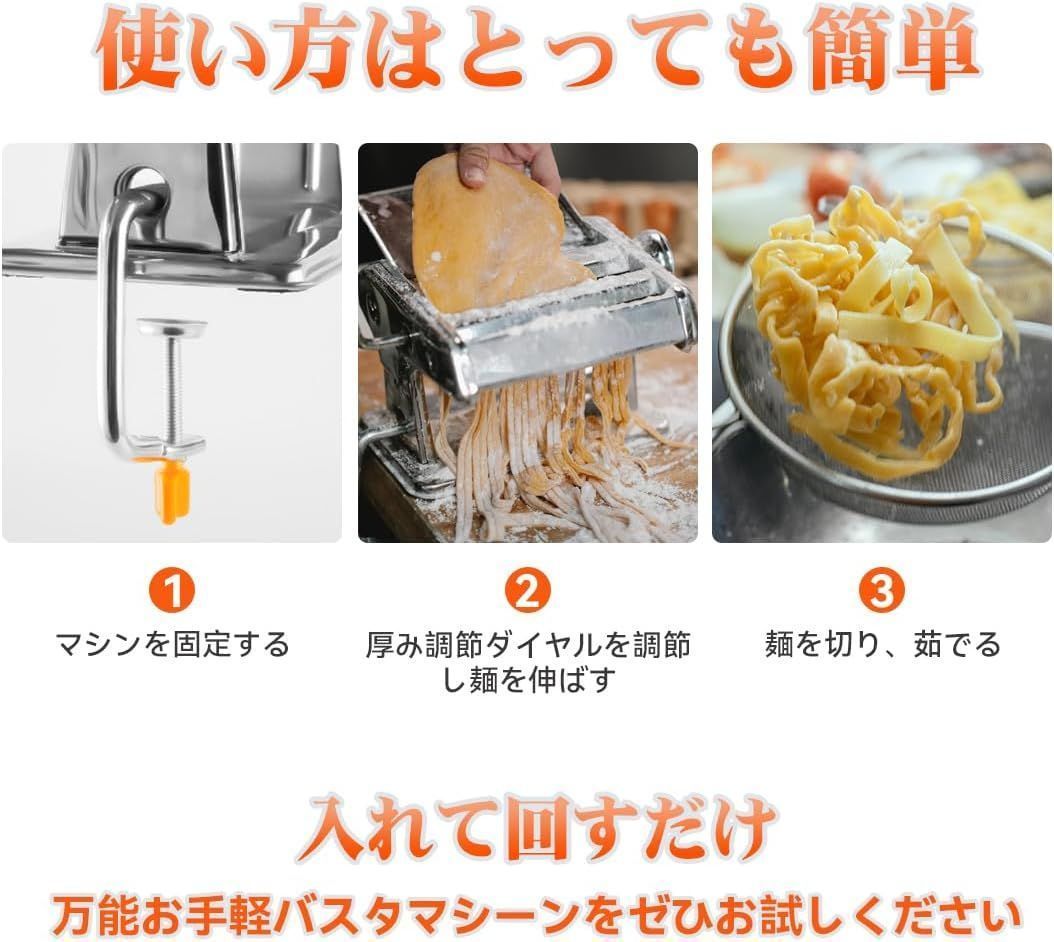 使い方はとっても簡単

1
マシンを固定する

2
厚み調節ダイヤルを調節し麺を伸ばす

3
麺を切り、茹でる

入れて回すだけ

万能お手軽バスタマシーンをぜひお試しください