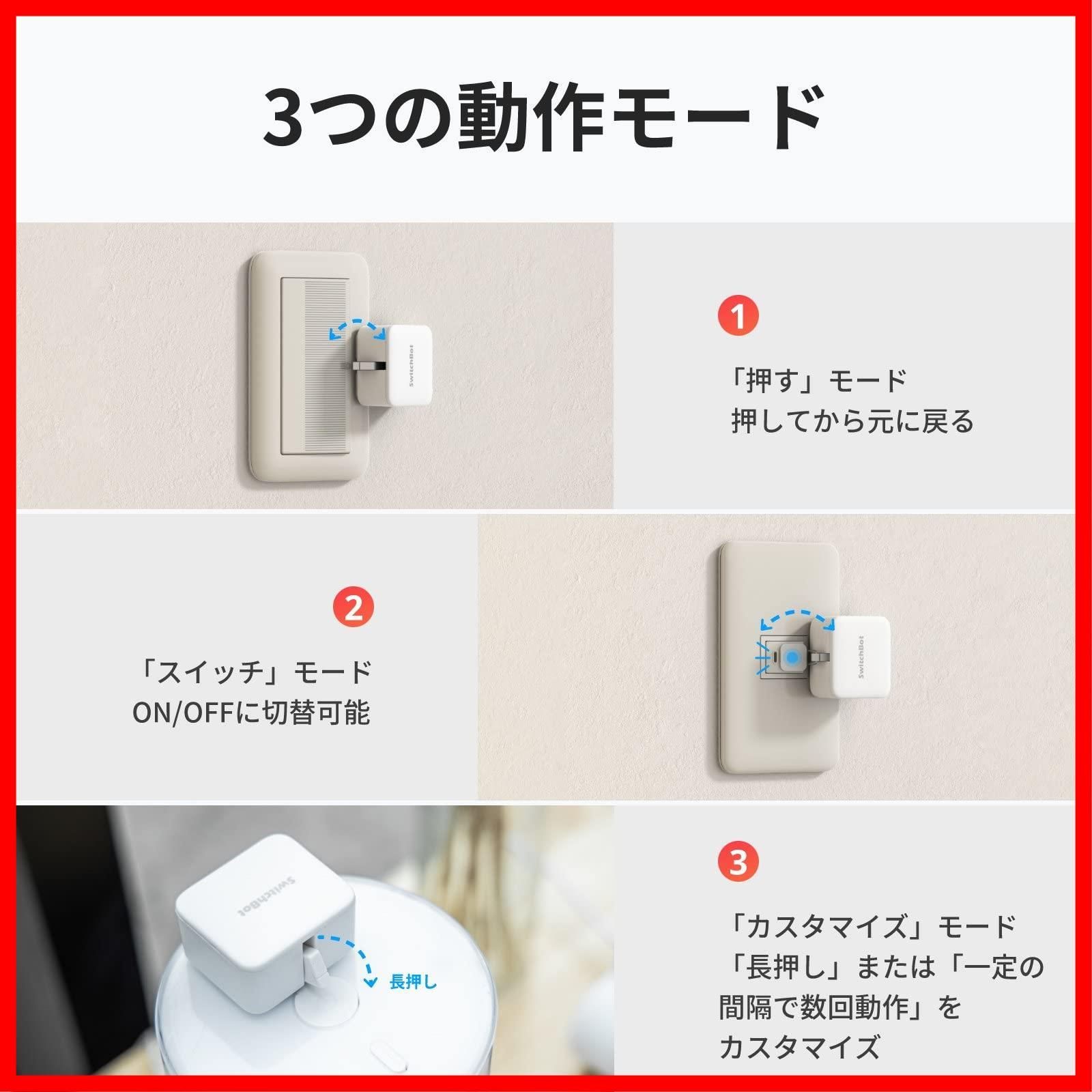 3つの動作モード

SwitchBot

1

「押す」モード
押してから元に戻る

2

「スイッチ」モード
ON/OFFに切替可能

SwitchBot

SwitchBot

長押し

3

「カスタマイズ」モード
「長押し」または「一定の間隔で数回動作」をカスタマイズ