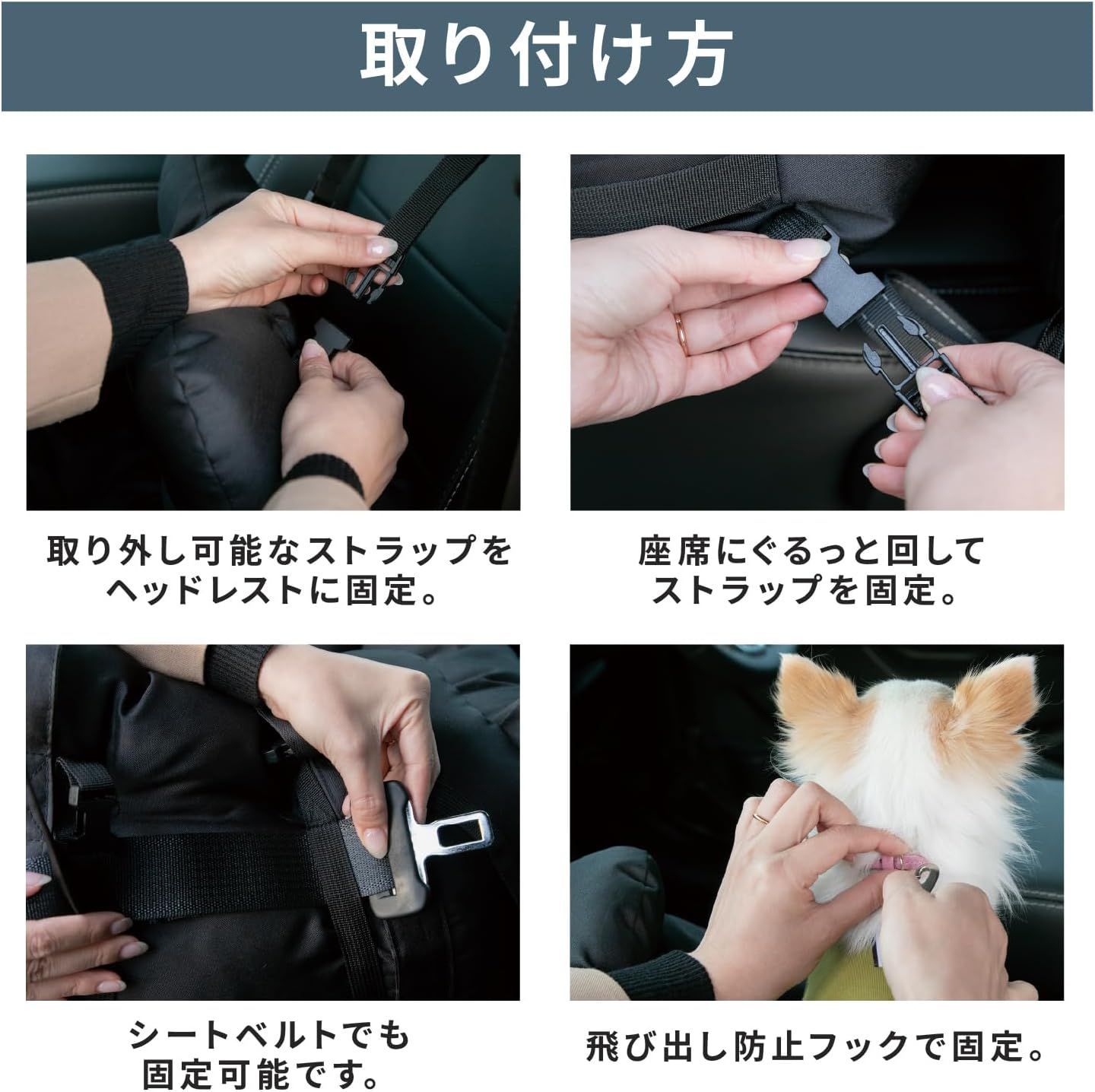 取り付け方

取り外し可能なストラップをヘッドレストに固定。

座席にぐるっと回してストラップを固定。

シートベルトでも固定可能です。

飛び出し防止フックで固定。