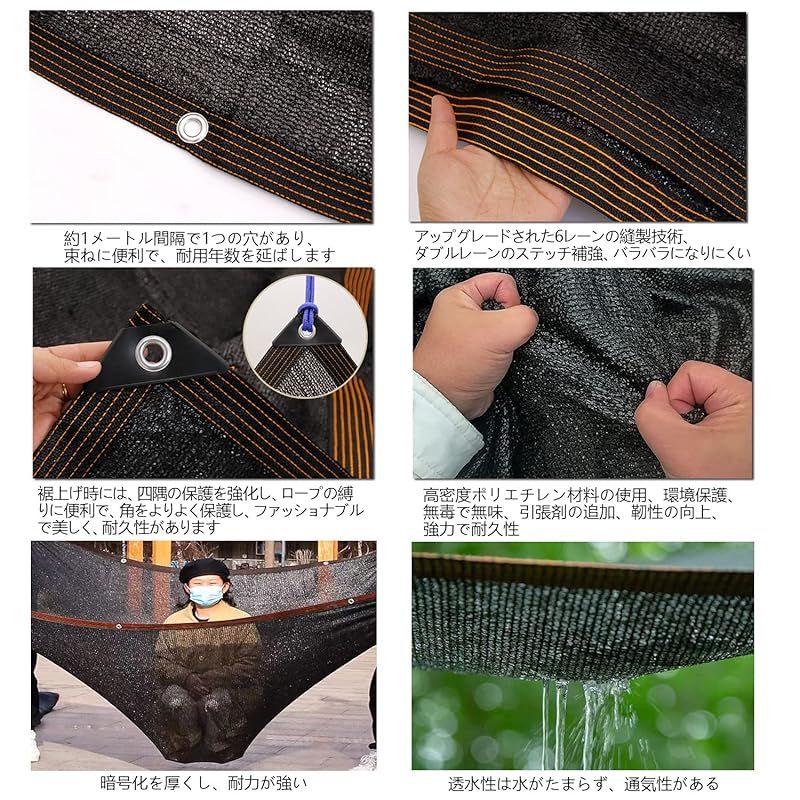 約1メートル間隔で1つの穴があり、束ねに便利で、耐用年数を延ばします

アップグレードされた6レーンの縫製技術、ダブルレーンのステッチ補強、バラバラになりにくい

裾上げ時には、四隅の保護を強化し、ロープの縛りに便利で、角をよりよく保護し、ファッショナブルで美しく、耐久性があります

高密度ポリエチレン材料の使用、環境保護、無毒で無味、引張剤の追加、靭性の向上、強力で耐久性

暗号化を厚くし、耐力が強い

透水性は水がたまらず、通気性がある