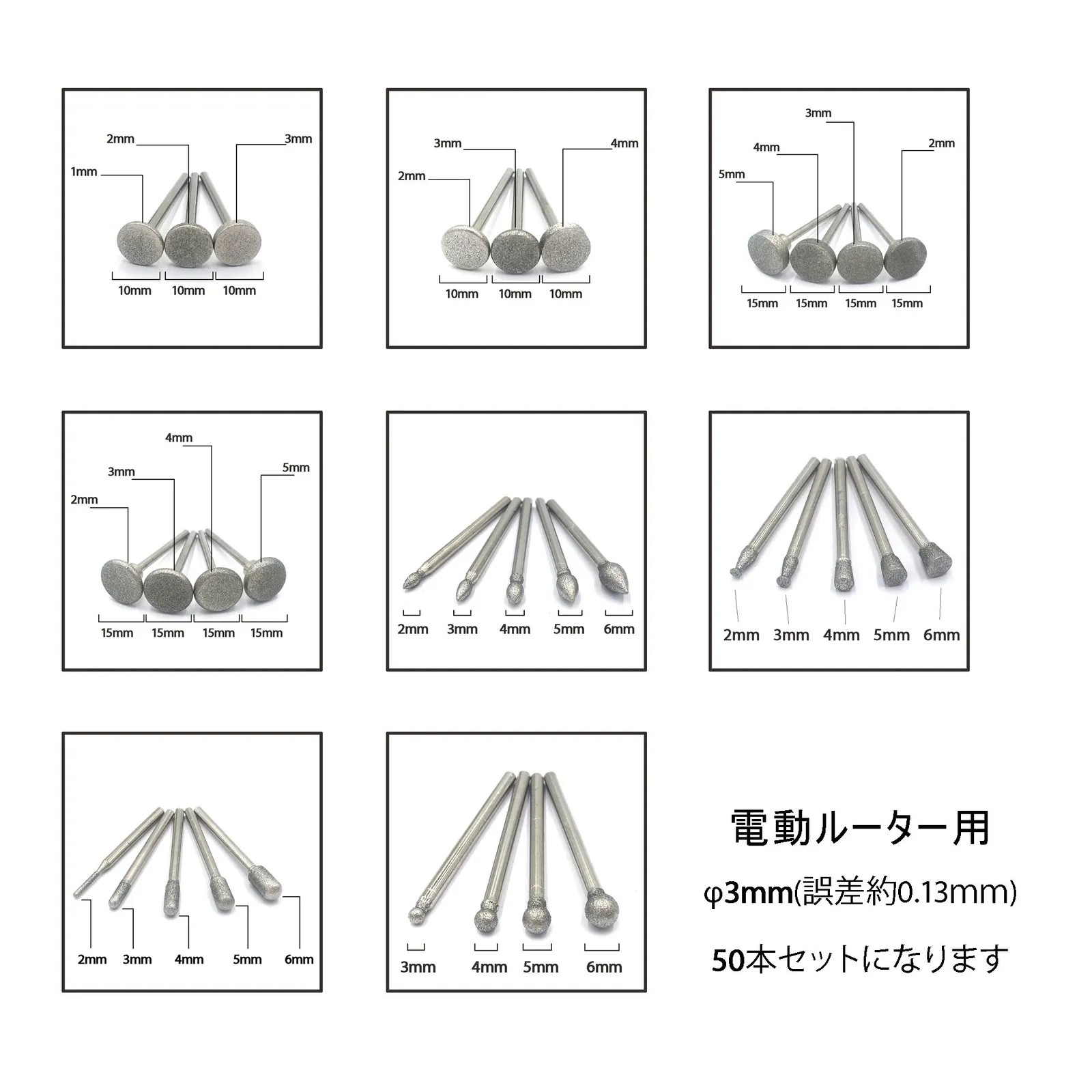 2mm
3mm
1mm
10mm 10mm 10mm

3mm
4mm
2mm
10mm 10mm 10mm

3mm
4mm
2mm
5mm
15mm 15mm 15mm 15mm

4mm
3mm
5mm
2mm
15mm 15mm 15mm 15mm

2mm 3mm 4mm 5mm 6mm

2mm 3mm 4mm 5mm 6mm

2mm 3mm 4mm 5mm 6mm

3mm 4mm 5mm 6mm

電動ルーター用

φ3mm(誤差約0.13mm)

50本セットになります