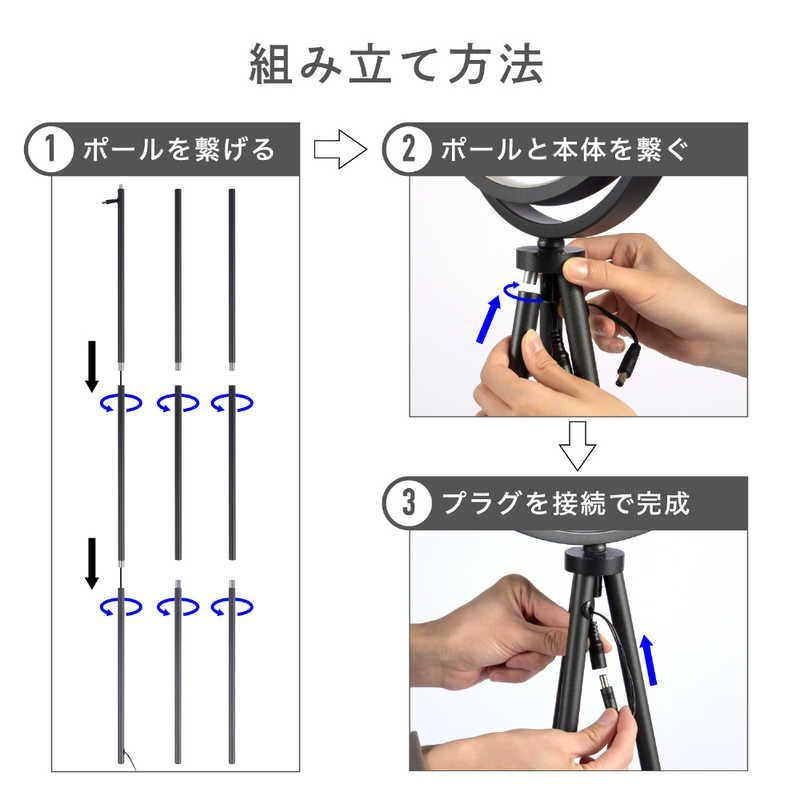 組み立て方法

1 ポールを繋げる

2 ポールと本体を繋ぐ

3 プラグを接続で完成