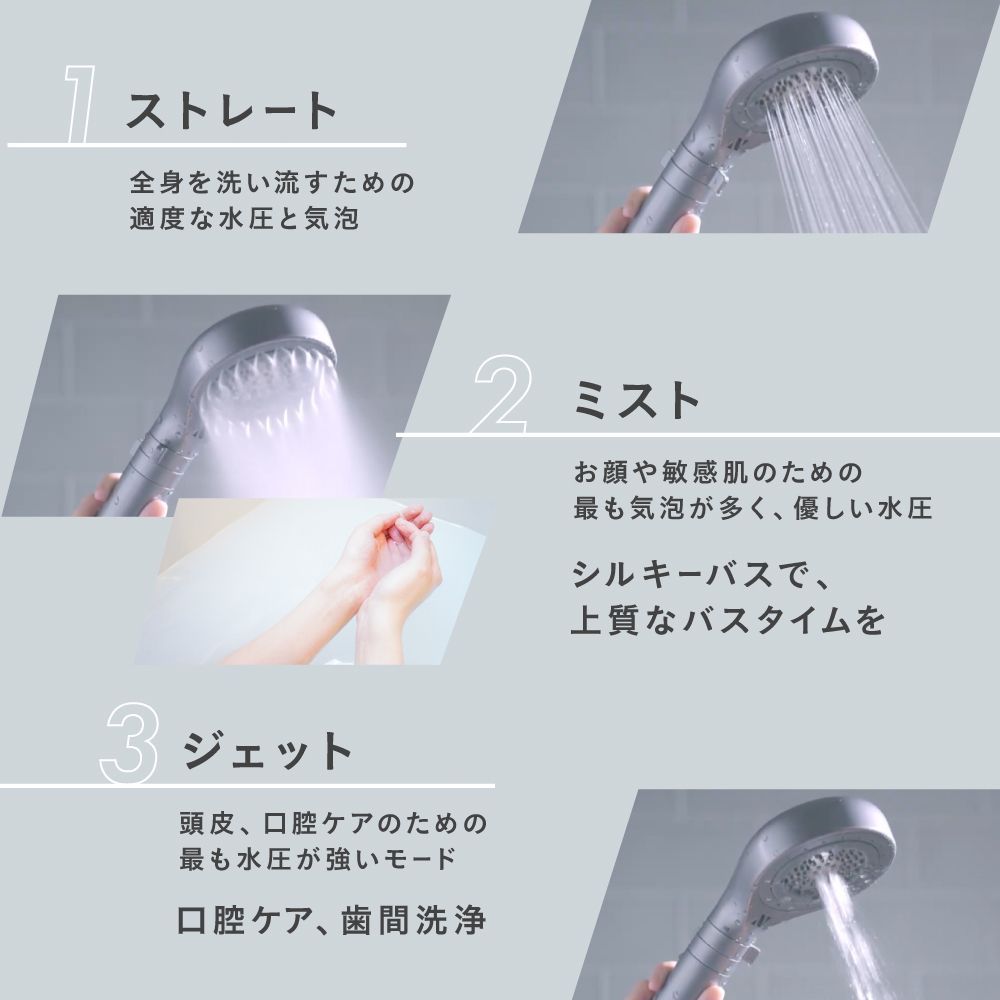 1 ストレート

全身を洗い流すための
適度な水圧と気泡

2 ミスト

お顔や敏感肌のための
最も気泡が多く、優しい水圧

シルキーバスで、
上質なバスタイムを

3 ジェット

頭皮、口腔ケアのための
最も水圧が強いモード

口腔ケア、歯間洗浄