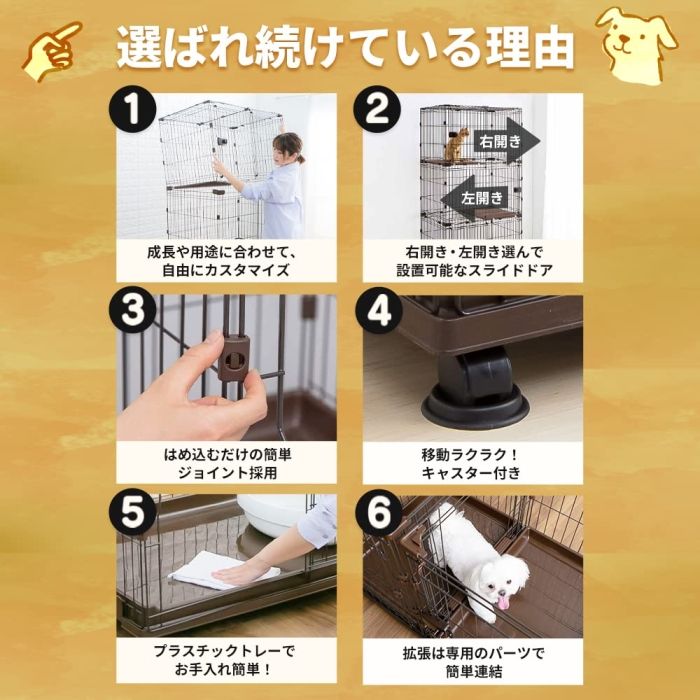 選ばれ続けている理由

1
成長や用途に合わせて、自由にカスタマイズ

2
右開き
左開き
右開き・左開き選んで設置可能なスライドドア

3
はめ込むだけの簡単ジョイント採用

4
移動ラクラク！キャスター付き

5
プラスチックトレーでお手入れ簡単！

6
拡張は専用のパーツで簡単連結