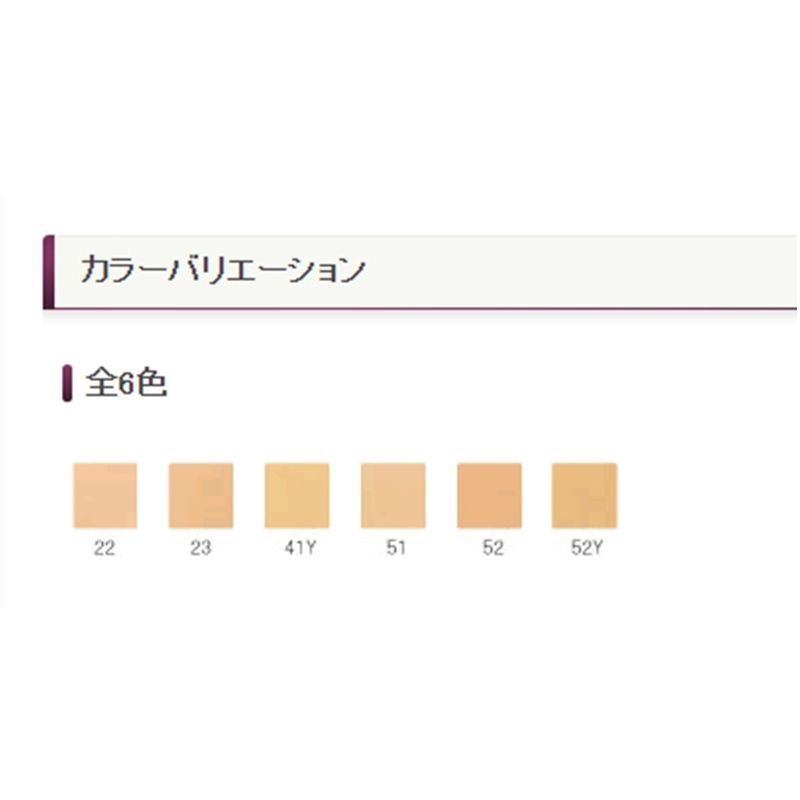 カラーバリエーション

全6色

22 23 41Y 51 52 52Y