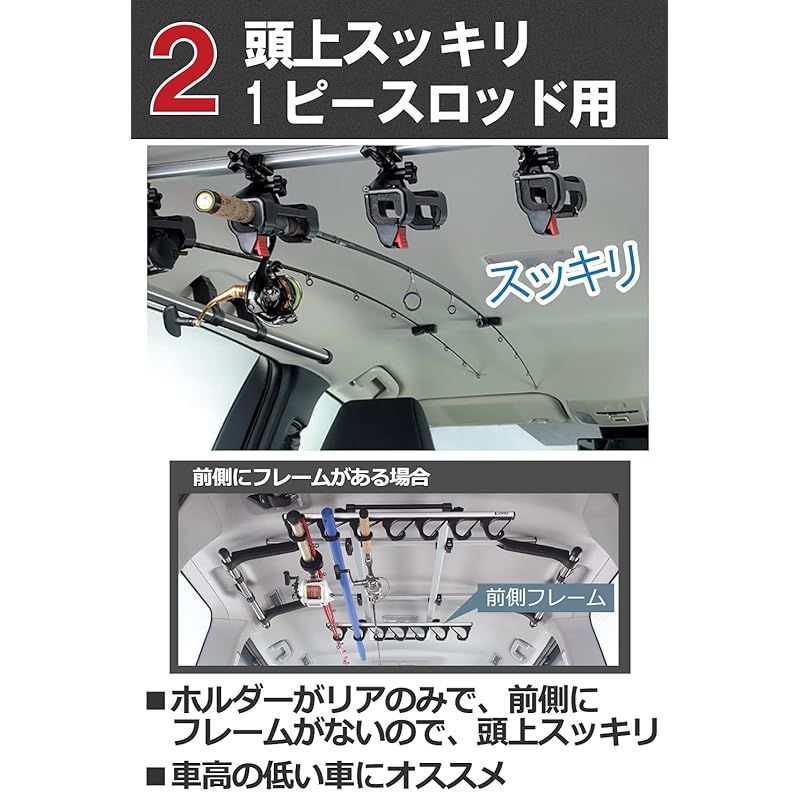 2 頭上スッキリ
１ピースロッド用

スッキリ

前側にフレームがある場合

前側フレーム

■ホルダーがリアのみで、前側にフレームがないので、頭上スッキリ

■車高の低い車にオススメ