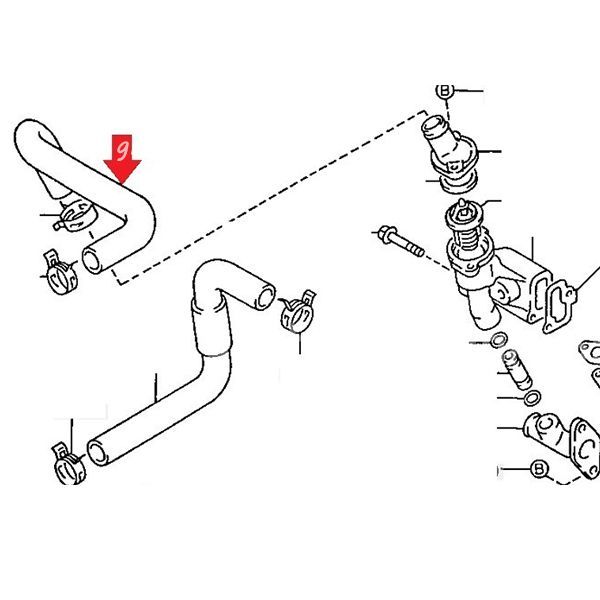 9

B

B