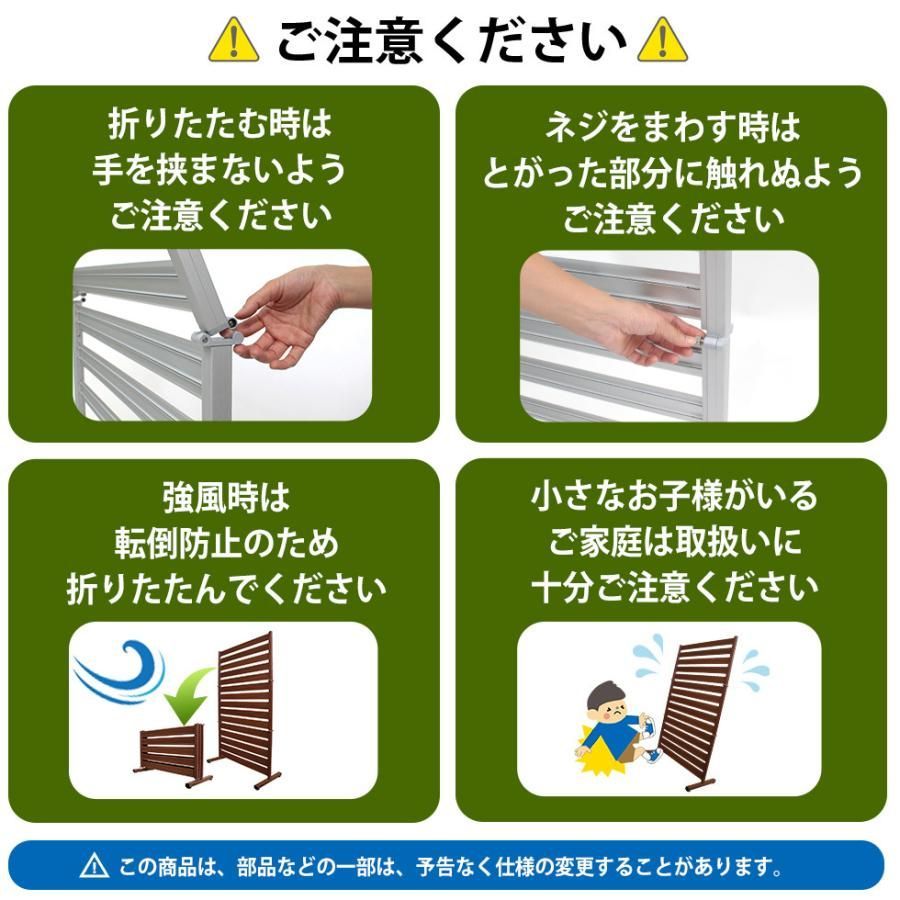 ご注意ください

折りたたむ時は
手を挟まないよう
ご注意ください

ネジをまわす時は
とがった部分に触れぬよう
ご注意ください

強風時は
転倒防止のため
折りたたんでください

小さなお子様がいる
ご家庭は取扱いに
十分ご注意ください

この商品は、部品などの一部は、予告なく仕様の変更することがあります。