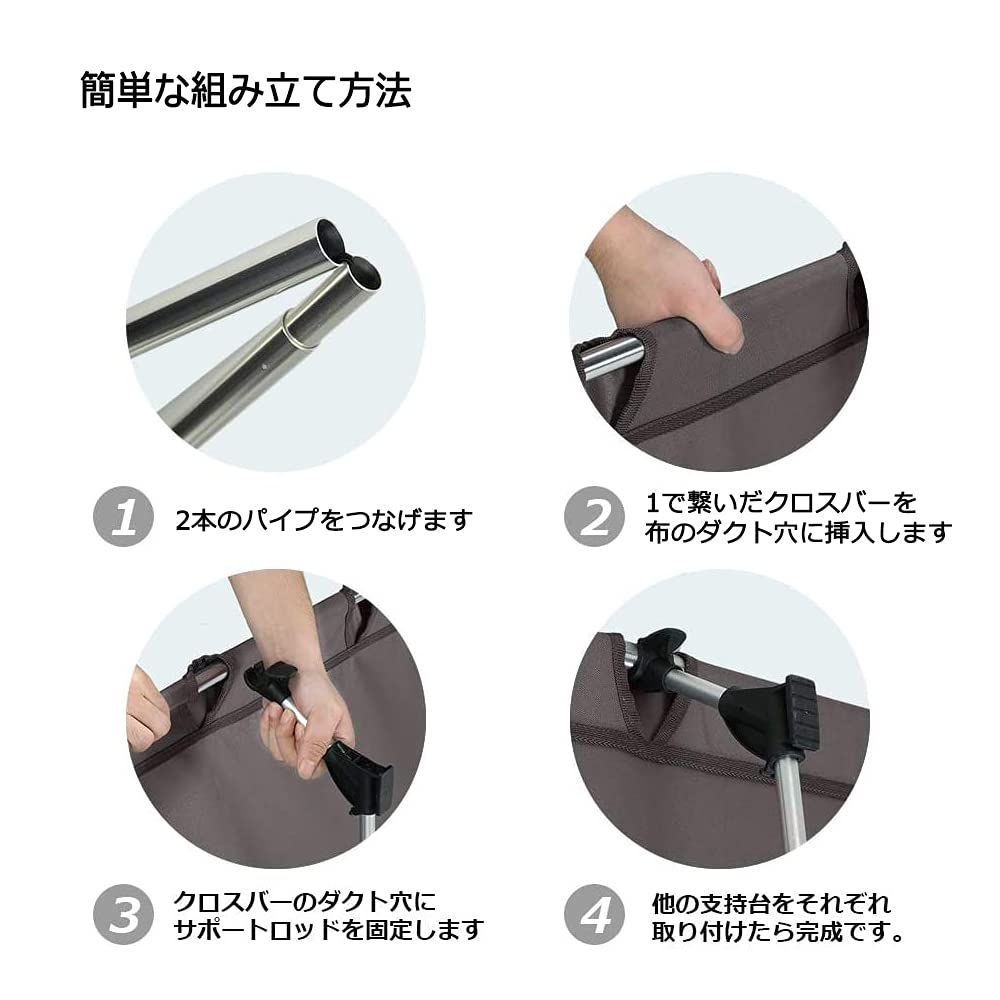 簡単な組み立て方法

1 2本のパイプをつなげます

2 1で繋いだクロスバーを布のダクト穴に挿入します

3 クロスバーのダクト穴にサポートロッドを固定します

4 他の支持台をそれぞれ取り付けたら完成です。