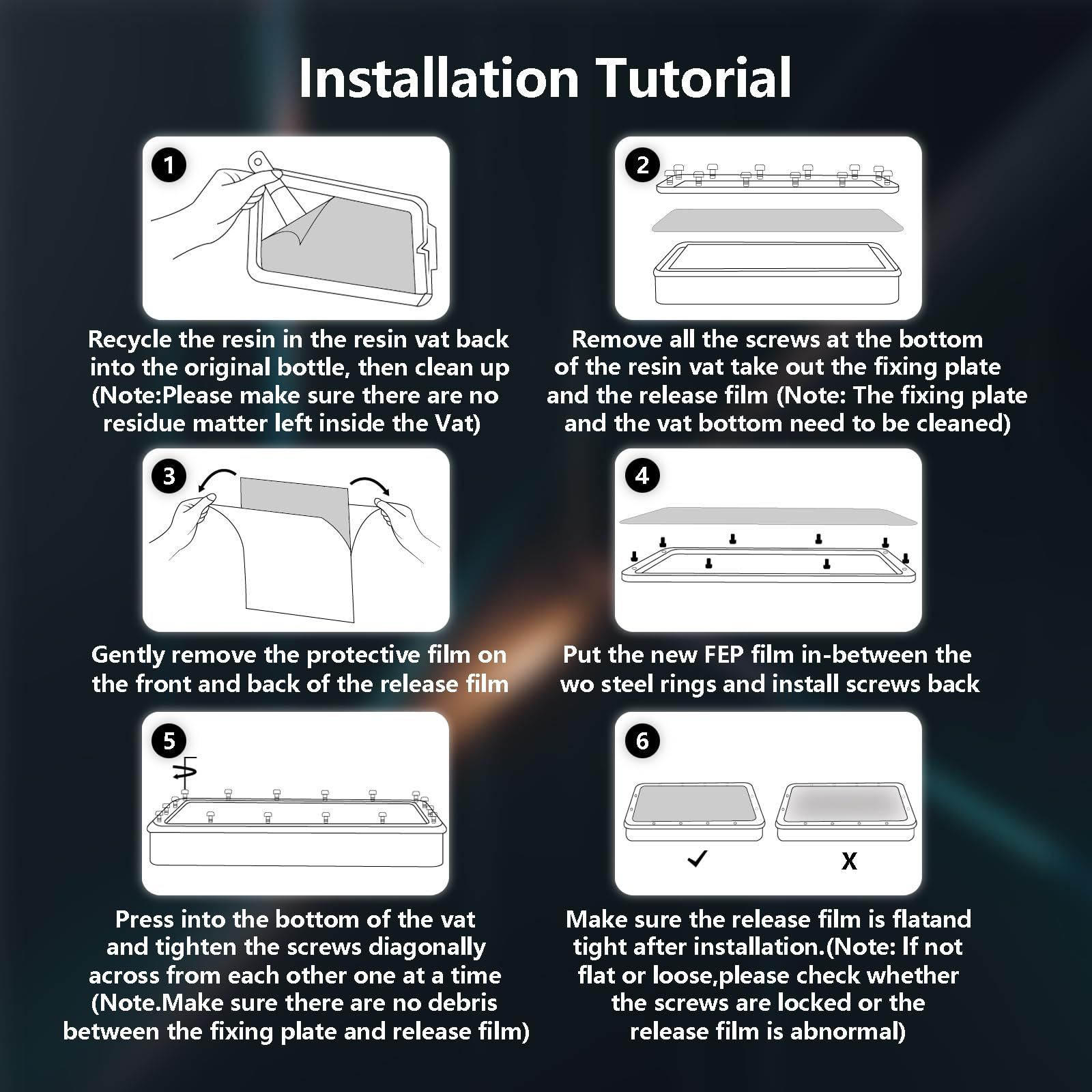 Installation Tutorial

1

Recycle the resin in the resin vat back into the original bottle, then clean up (Note:Please make sure there are no residue matter left inside the Vat)

2

Remove all the screws at the bottom of the resin vat take out the fixing plate and the release film (Note: The fixing plate and the vat bottom need to be cleaned)

3

Gently remove the protective film on the front and back of the release film

4

Put the new FEP film in-between the wo steel rings and install screws back

5

Press into the bottom of the vat and tighten the screws diagonally across from each other one at a time (Note.Make sure there are no debris between the fixing plate and release film)

6

✓

X

Make sure the release film is flatand tight after installation.(Note: If not flat or loose,please check whether the screws are locked or the release film is abnormal)