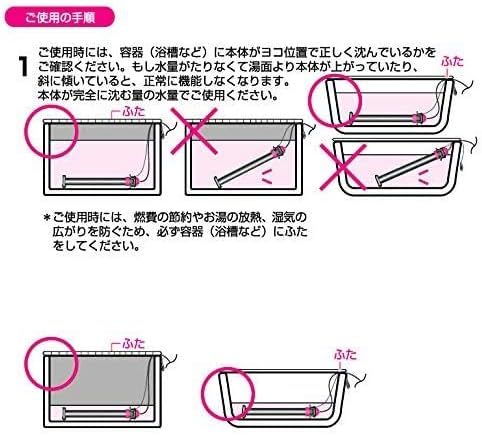 ご使用の手順

1 ご使用時には、容器（浴槽など）に本体がヨコ位置で正しく沈んでいるかをご確認ください。もし水量がたりなくて湯面より本体が上がっていたり、斜に傾いていると、正常に機能しなくなります。
本体が完全に沈む量の水量でご使用ください。

ふた

ふた

＊ご使用時には、燃費の節約やお湯の放熱、湿気の広がりを防ぐため、必ず容器（浴槽など）にふたをしてください。

ふた

ふた