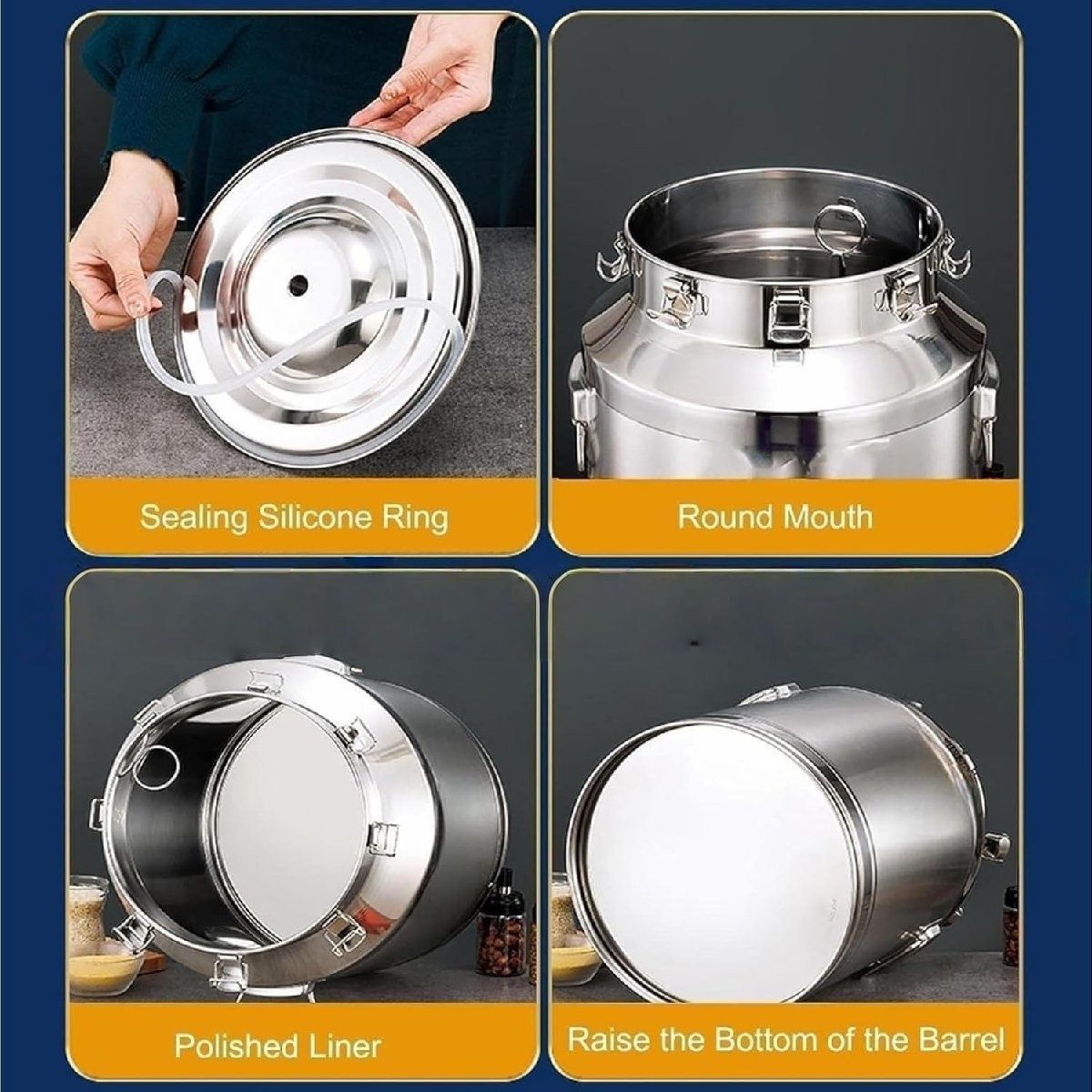 Sealing Silicone Ring

Round Mouth

Polished Liner

Raise the Bottom of the Barrel