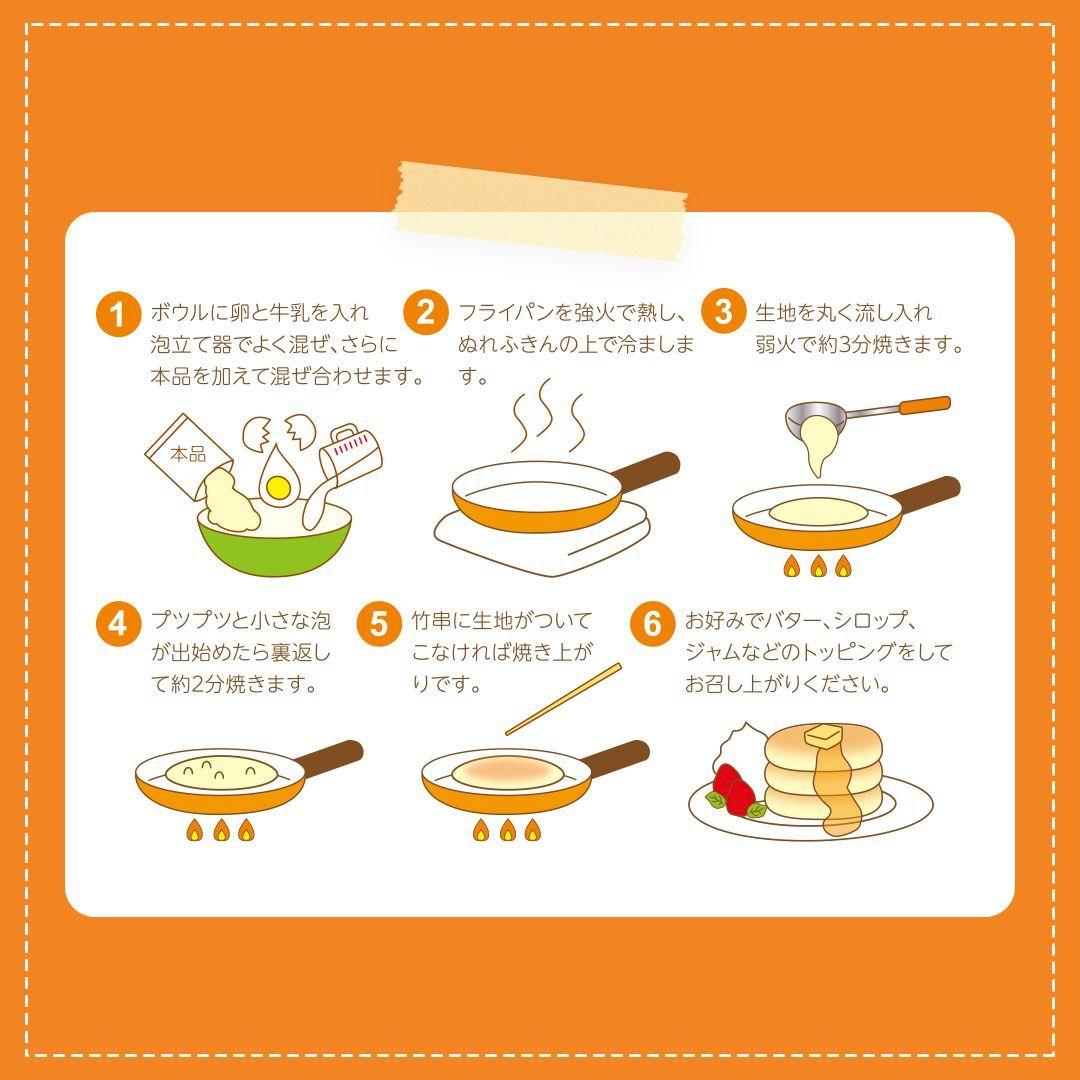 1 ボウルに卵と牛乳を入れ泡立て器でよく混ぜ、さらに本品を加えて混ぜ合わせます。

本品

2 フライパンを強火で熱し、ぬれふきんの上で冷まします。

3 生地を丸く流し入れ弱火で約3分焼きます。

4 プツプツと小さな泡が出始めたら裏返して約2分焼きます。

5 竹串に生地がついてこなければ焼き上がりです。

6 お好みでバター、シロップ、ジャムなどのトッピングをしてお召し上がりください。