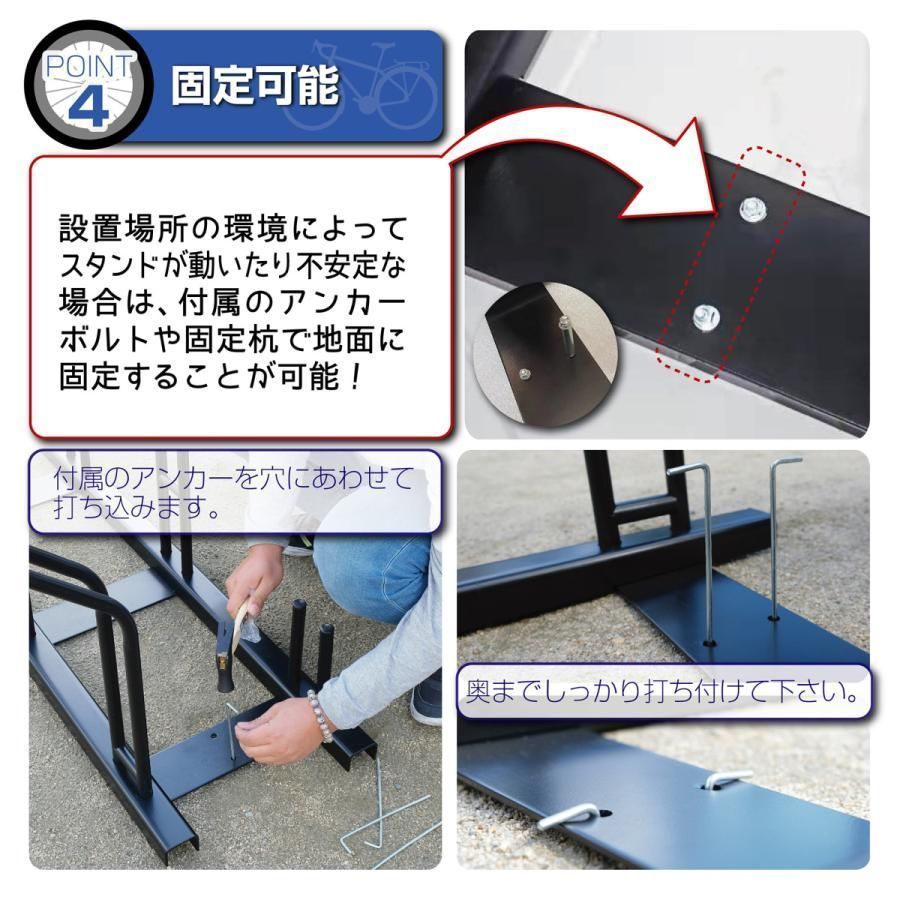 POINT 4

固定可能

設置場所の環境によってスタンドが動いたり不安定な場合は、付属のアンカーボルトや固定杭で地面に固定することが可能！

付属のアンカーを穴にあわせて打ち込みます。

奥までしっかり打ち付けて下さい。