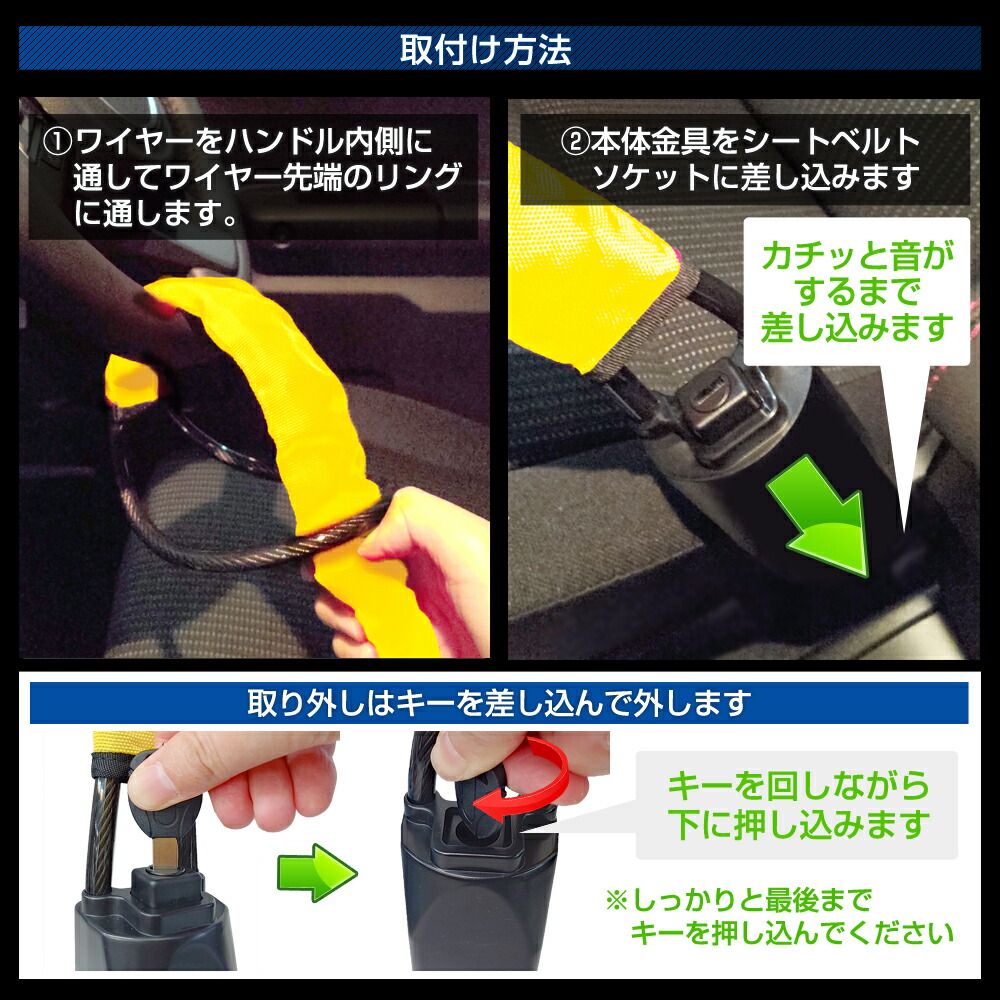 取付け方法

①ワイヤーをハンドル内側に通してワイヤー先端のリングに通します。

②本体金具をシートベルトソケットに差し込みます

カチッと音がするまで差し込みます

取り外しはキーを差し込んで外します

キーを回しながら下に押し込みます

※しっかりと最後までキーを押し込んでください