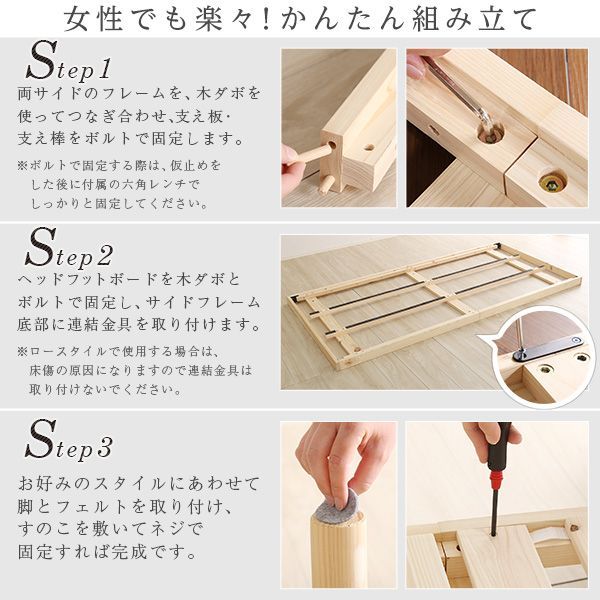 女性でも楽々!かんたん組み立て

Step1

両サイドのフレームを、木ダボを使ってつなぎ合わせ、支え板・支え棒をボルトで固定します。

※ボルトで固定する際は、仮止めをした後に付属の六角レンチでしっかりと固定してください。

Step2

ヘッドフットボードを木ダボとボルトで固定し、サイドフレーム底部に連結金具を取り付けます。

※ロースタイルで使用する場合は、床傷の原因になりますので連結金具は取り付けないでください。

Step3

お好みのスタイルにあわせて脚とフェルトを取り付け、すのこを敷いてネジで固定すれば完成です。