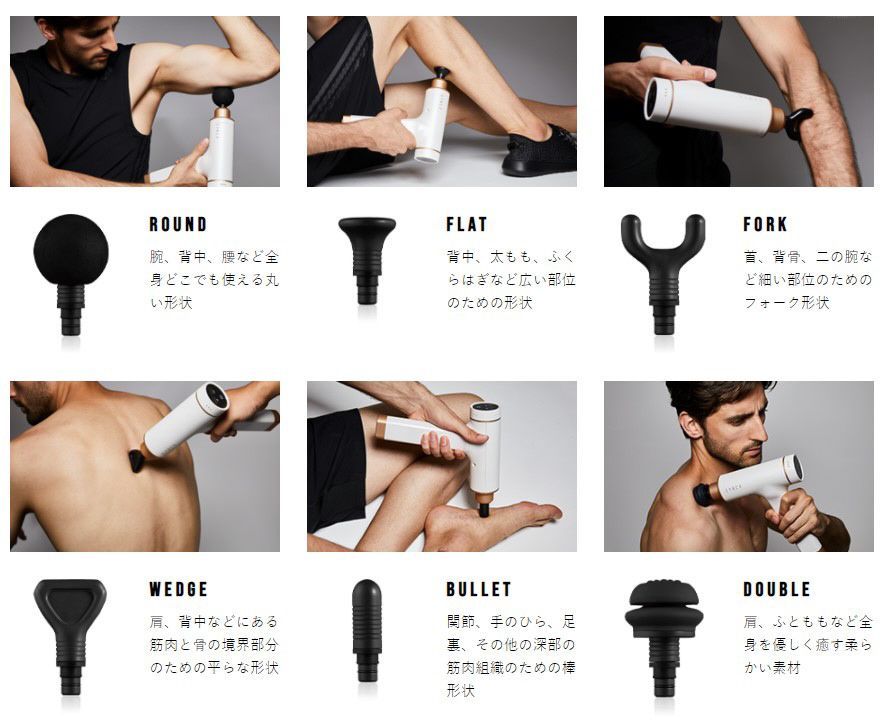 ROUND

腕、背中、腰など全身どこでも使える丸い形状

FLAT

背中、太もも、ふくらはぎなど広い部位のための形状

FORK

首、背骨、二の腕など細い部位のためのフォーク形状

WEDGE

肩、背中などにある筋肉と骨の境界部分のための平らな形状

BULLET

関節、手のひら、足裏、その他の深部の筋肉組織のための棒形状

DOUBLE

肩、ふとももなど全身を優しく癒す柔らかい素材