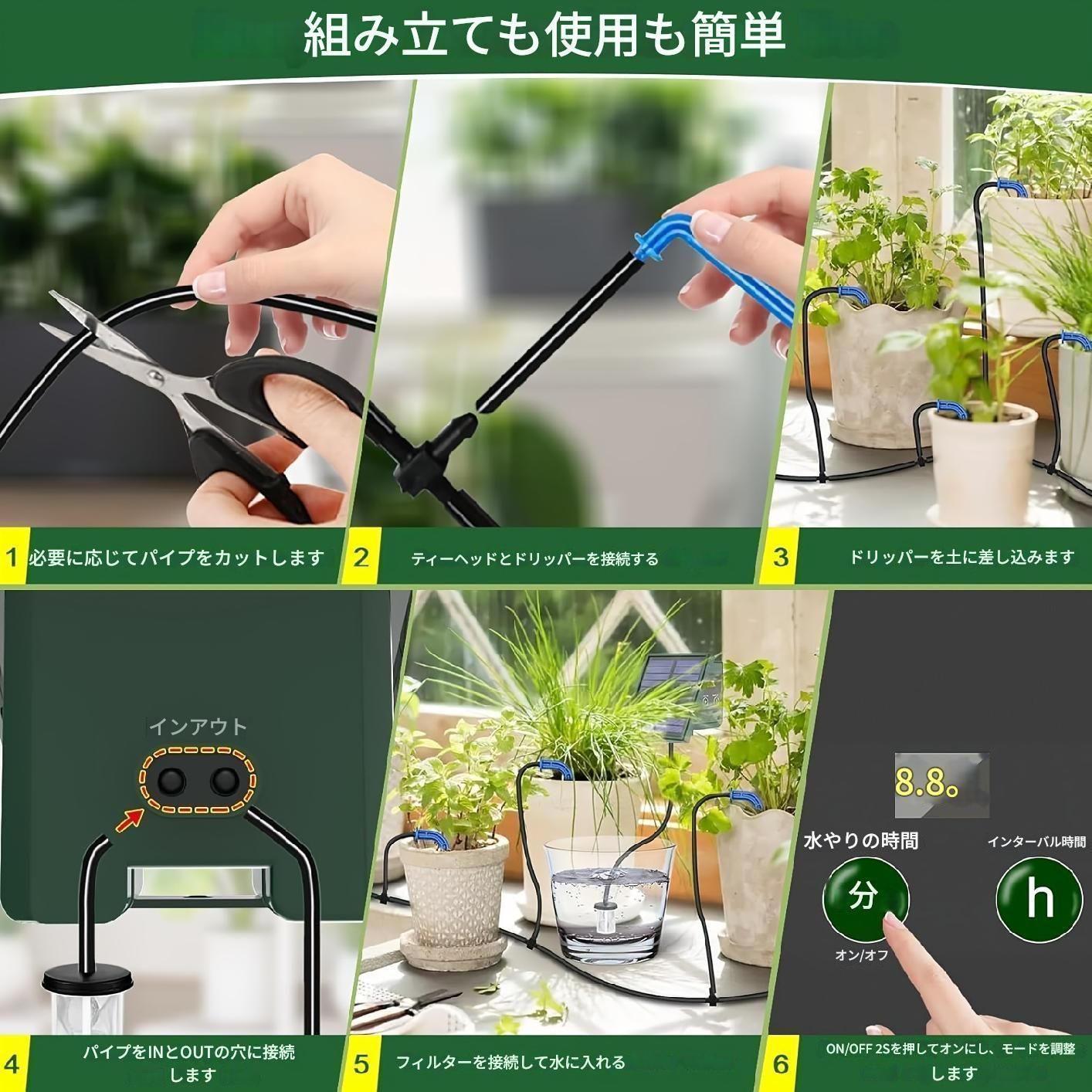 組み立ても使用も簡単

1 必要に応じてパイプをカットします

2 ティーヘッドとドリッパーを接続する

3 ドリッパーを土に差し込みます

インアウト

4 パイプをINとOUTの穴に接続します

5 フィルターを接続して水に入れる

8.8。

水やりの時間

インターバル時間

分

h

オン/オフ

6 ON/OFF 2Sを押してオンにし、モードを調整します