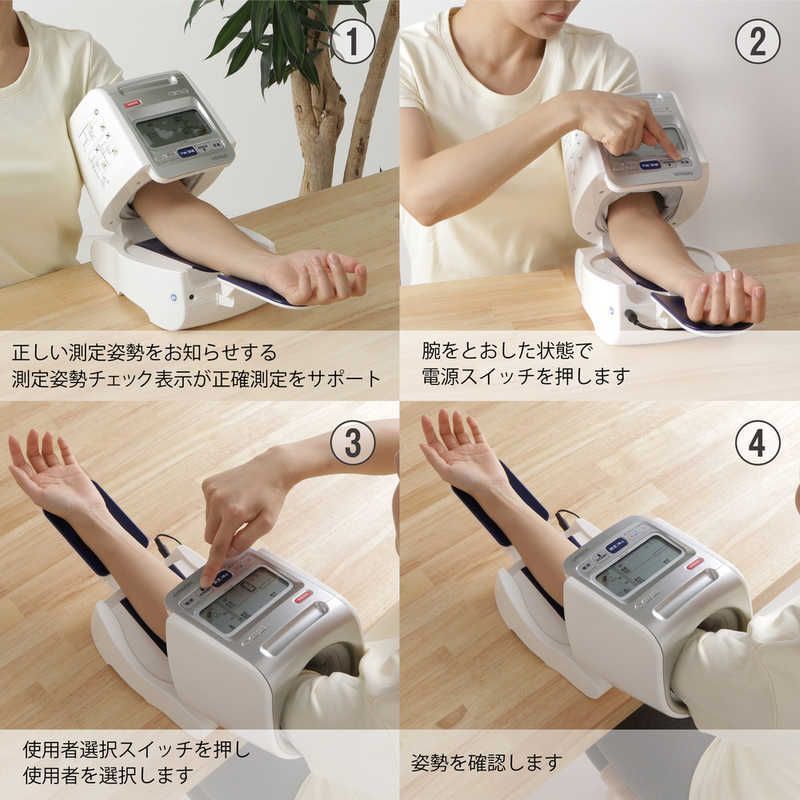 ①

正しい測定姿勢をお知らせする
測定姿勢チェック表示が正確測定をサポート

②

腕をとおした状態で
電源スイッチを押します

③

使用者選択スイッチを押し
使用者を選択します

④

姿勢を確認します