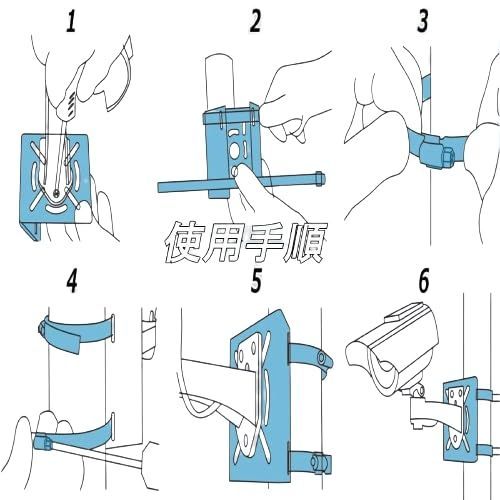 1

2

3

使用手順

4

5

6