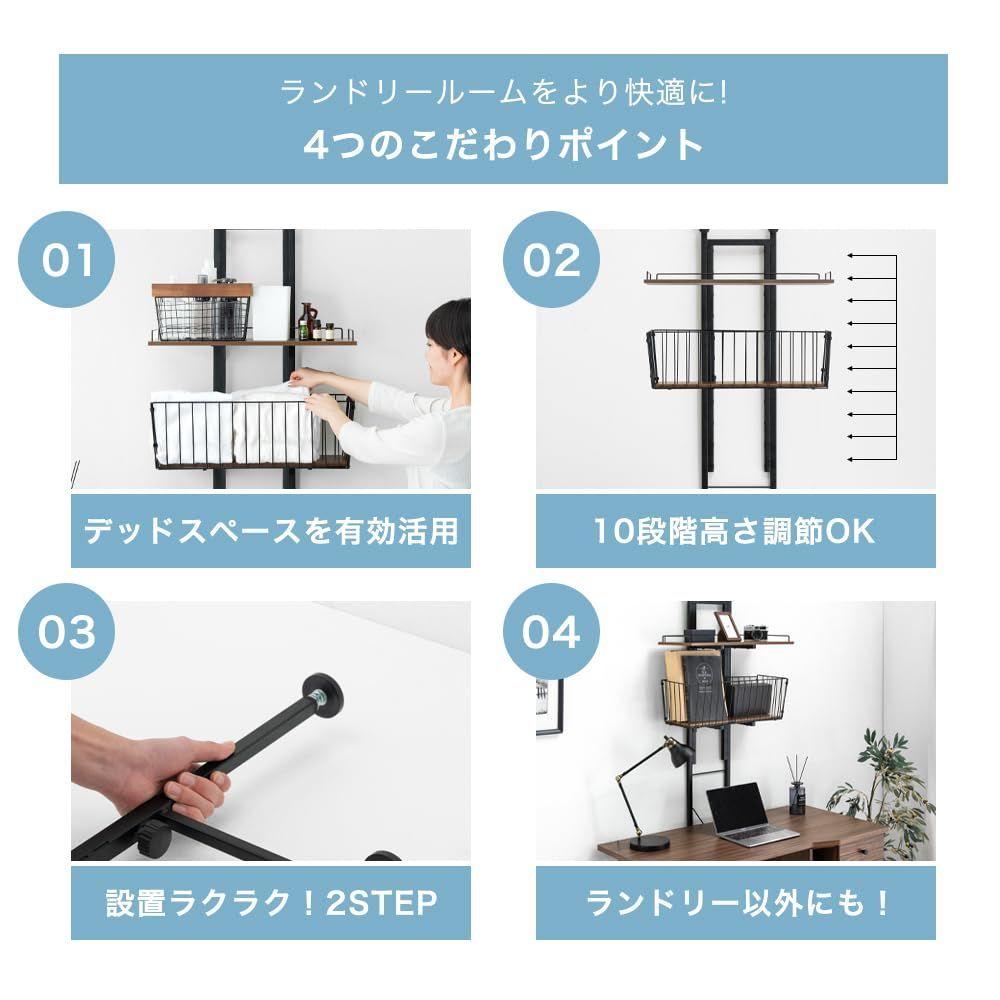 ランドリールームをより快適に!
4つのこだわりポイント

01

デッドスペースを有効活用

02

10段階高さ調節OK

03

設置ラクラク!2STEP

04

ランドリー以外にも!