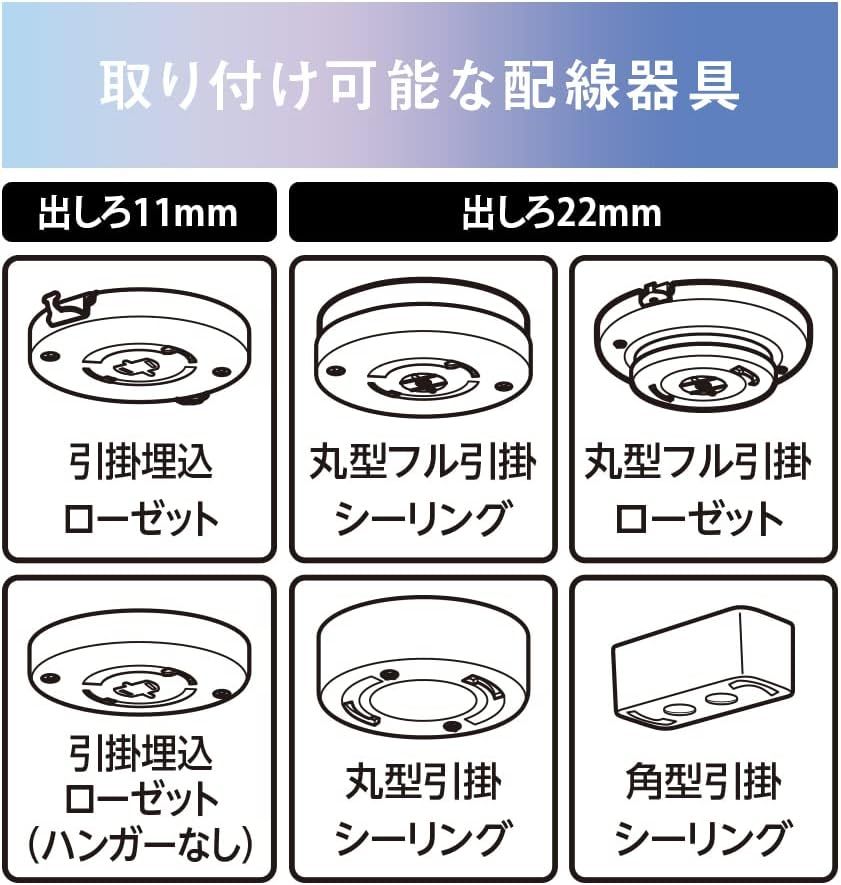 取り付け可能な配線器具

出しろ11mm

出しろ22mm

引掛埋込
ローゼット

丸型フル引掛
シーリング

丸型フル引掛
ローゼット

引掛埋込
ローゼット
(ハンガーなし)

丸型引掛
シーリング

角型引掛
シーリング