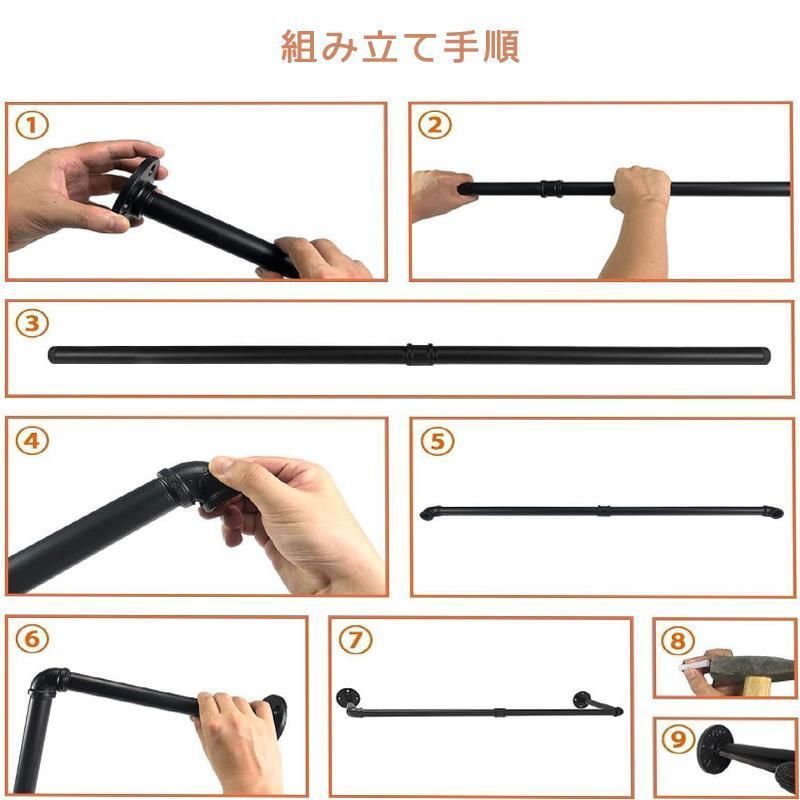 組み立て手順

①

②

③

④

⑤

⑥

⑦

⑧

⑨