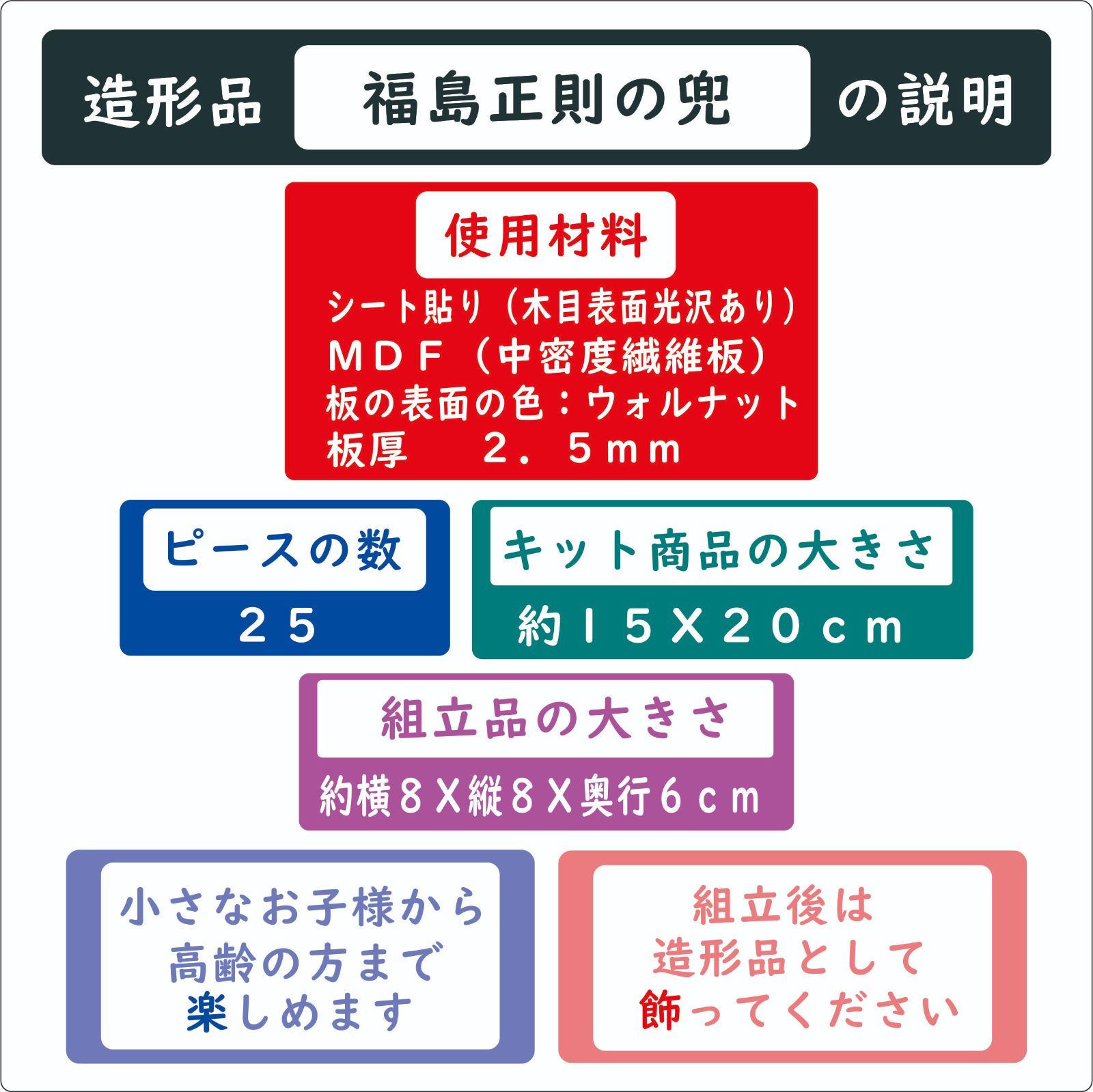 造形品 福島正則の兜 の説明

使用材料

シート貼り（木目表面光沢あり）
ＭＤＦ（中密度繊維板）
板の表面の色：ウォルナット
板厚　２．５ｍｍ

ピースの数

２５

キット商品の大きさ

約１５Ｘ２０ｃｍ

組立品の大きさ

約横８Ｘ縦８Ｘ奥行６ｃｍ

小さなお子様から
高齢の方まで
楽しめます

組立後は
造形品として
飾ってください