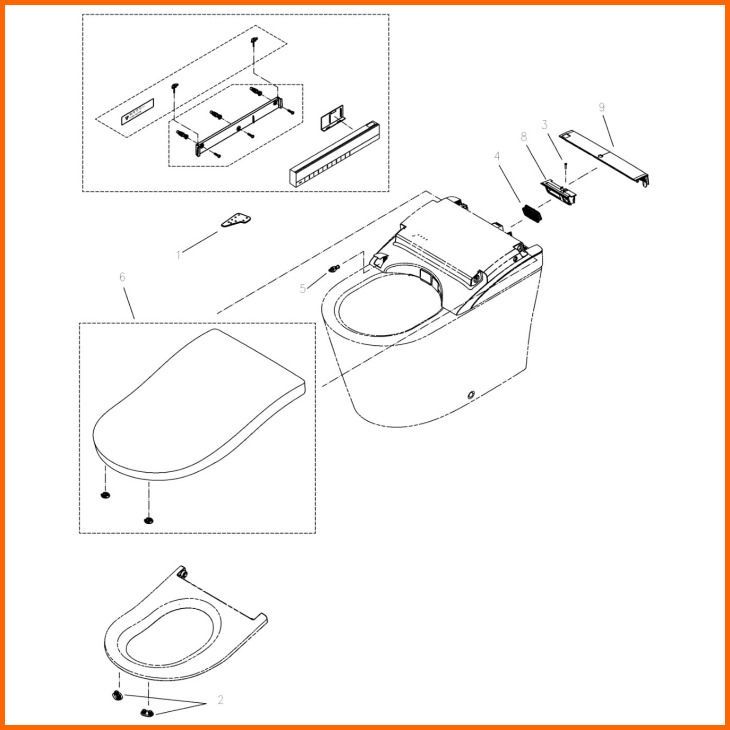 9
3
8
4
1
5
6
2