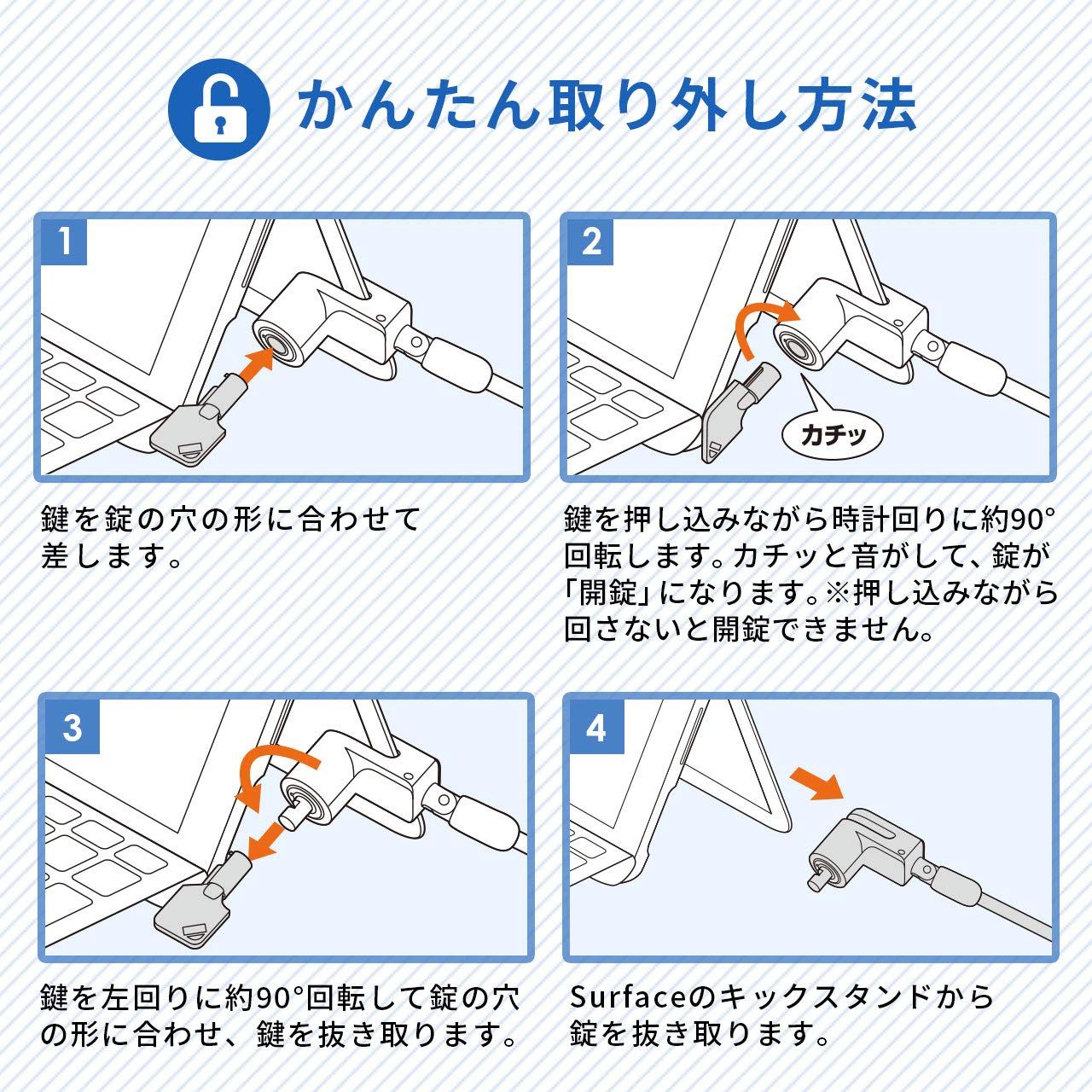 かんたん取り外し方法

1

鍵を錠の穴の形に合わせて差します。

2

カチッ

鍵を押し込みながら時計回りに約90°回転します。カチッと音がして、錠が「開錠」になります。※押し込みながら回さないと開錠できません。

3

鍵を左回りに約90°回転して錠の穴の形に合わせ、鍵を抜き取ります。

4

Surfaceのキックスタンドから錠を抜き取ります。