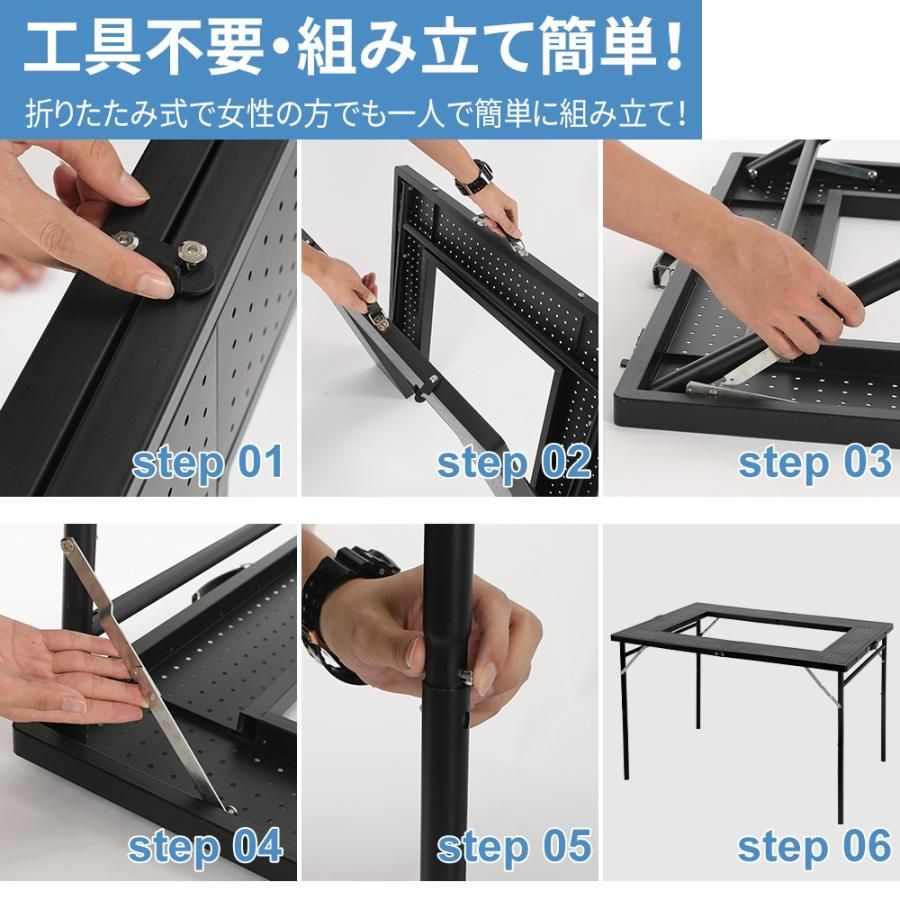 工具不要・組み立て簡単!

折りたたみ式で女性の方でも一人で簡単に組み立て!

step 01

step 02

step 03

step 04

step 05

step 06