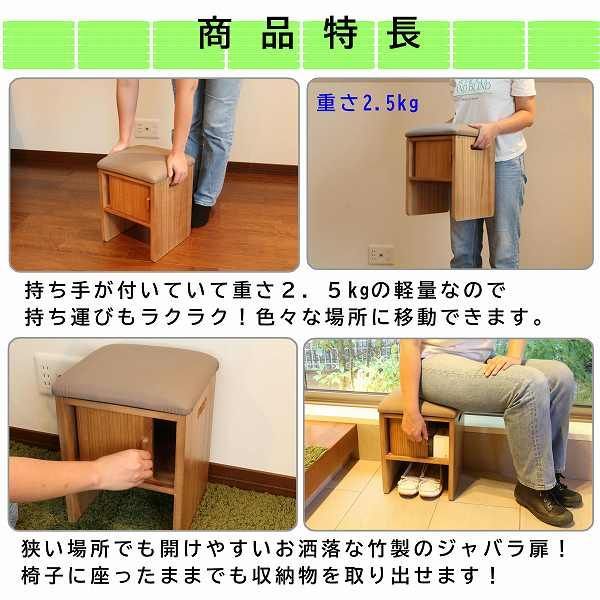 商品特長

重さ2.5kg

持ち手が付いていて重さ２．５kgの軽量なので
持ち運びもラクラク！色々な場所に移動できます。

狭い場所でも開けやすいお洒落な竹製のジャバラ扉！
椅子に座ったままでも収納物を取り出せます！