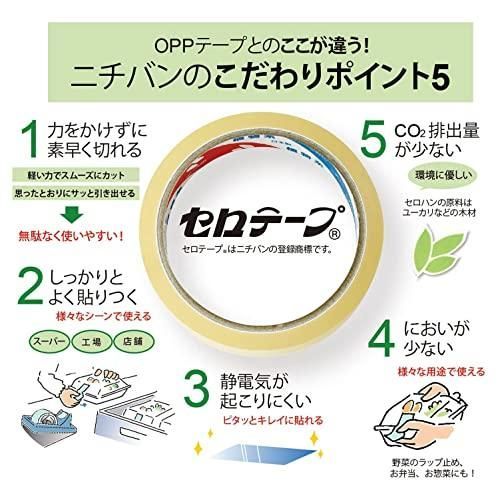 OPPテープとのここが違う!
ニチバンのこだわりポイント5

1 力をかけずに素早く切れる

軽い力でスムーズにカット

思ったとおりにサッと引き出せる

無駄なく使いやすい!

2 しっかりとよく貼りつく

様々なシーンで使える

スーパー

工場

店舗

セロテープ®

セロテープ®はニチバンの登録商標です。

3 静電気が起こりにくい

ピタッとキレイに貼れる

5 $CO_2$ 排出量が少ない

環境に優しい

セロハンの原料はユーカリなどの木材

4 においが少ない

様々な用途で使える

野菜のラップ止め、お弁当、お惣菜にも!