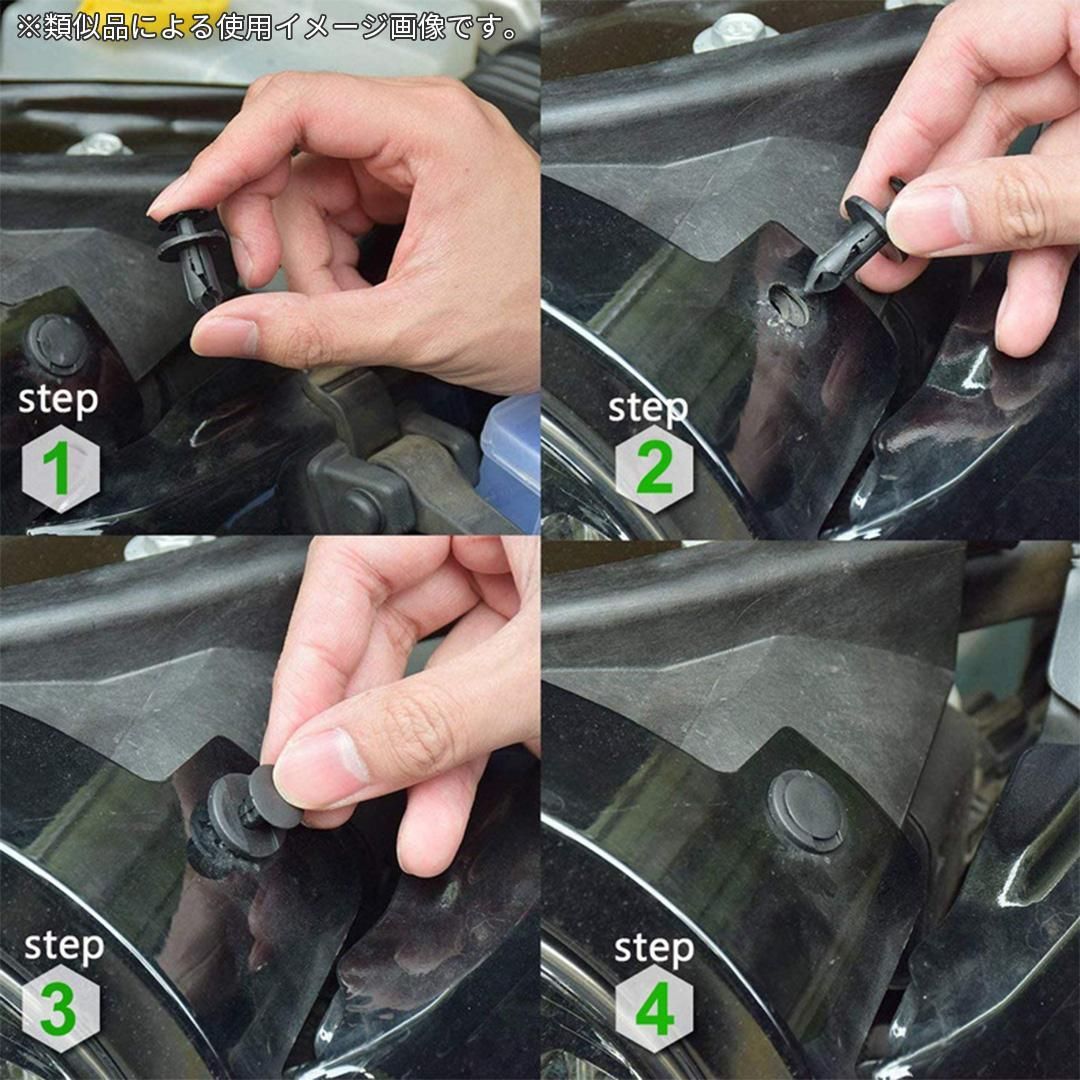 ※類似品による使用イメージ画像です。

step
1

step
2

step
3

step
4