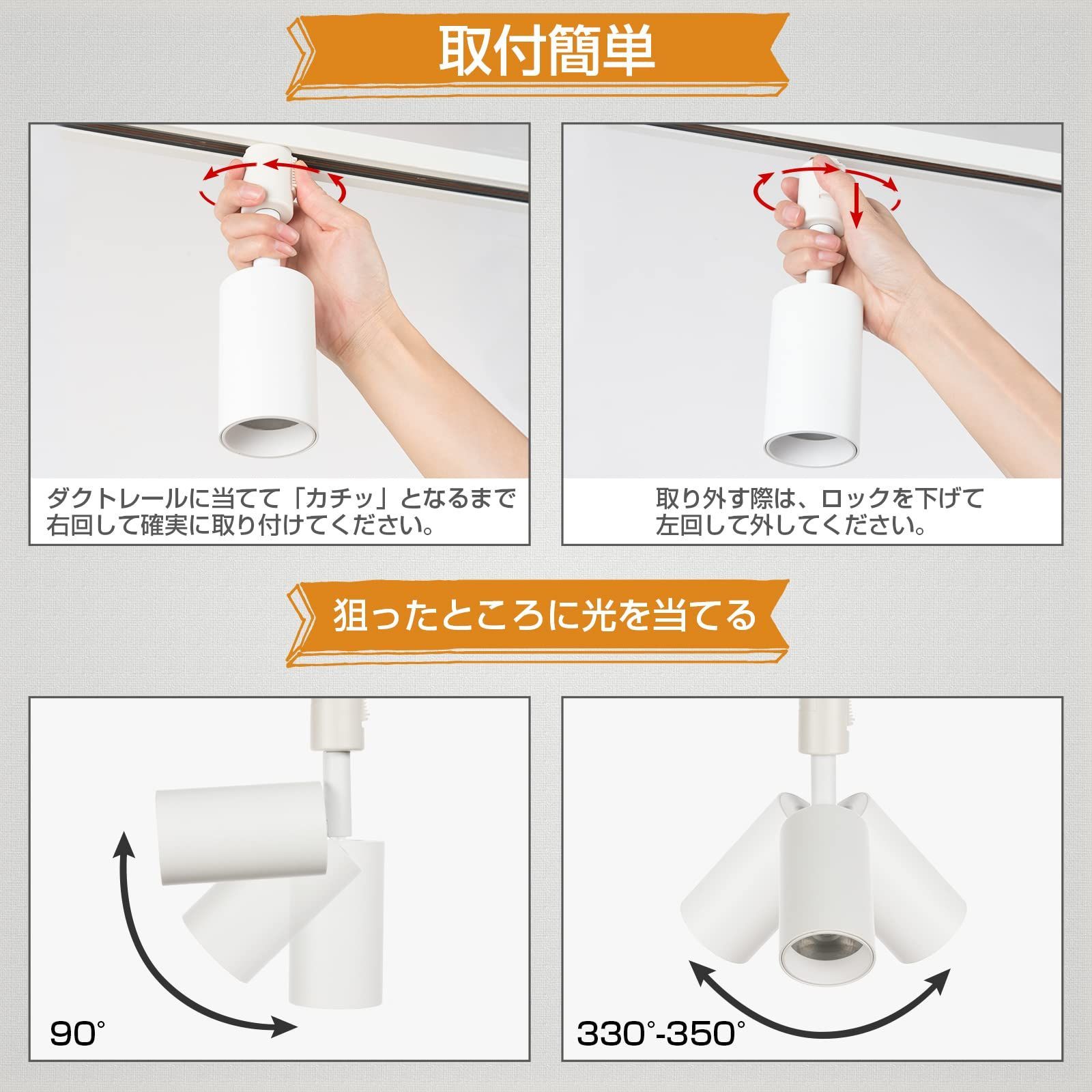 取付簡単

ダクトレールに当てて「カチッ」となるまで右回して確実に取り付けてください。

取り外す際は、ロックを下げて左回して外してください。

狙ったところに光を当てる

90°

330°-350°