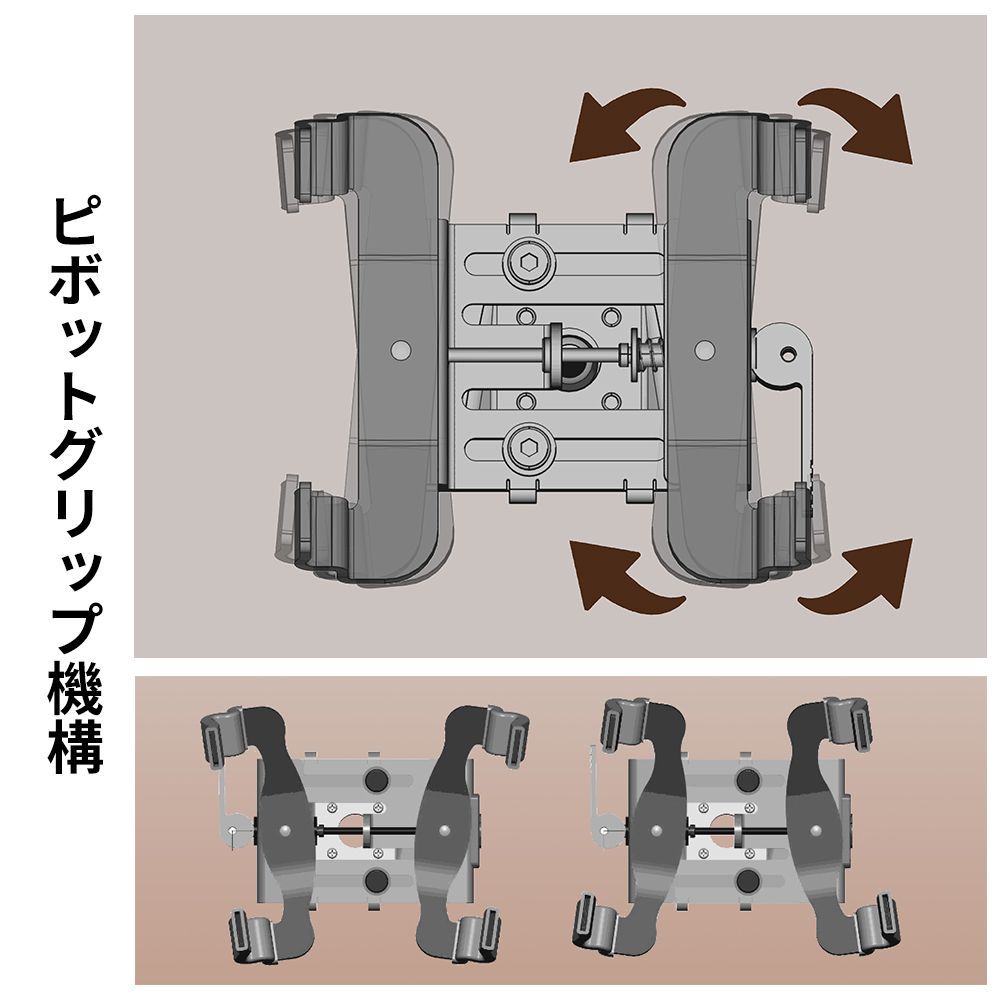 ピボットグリップ機構