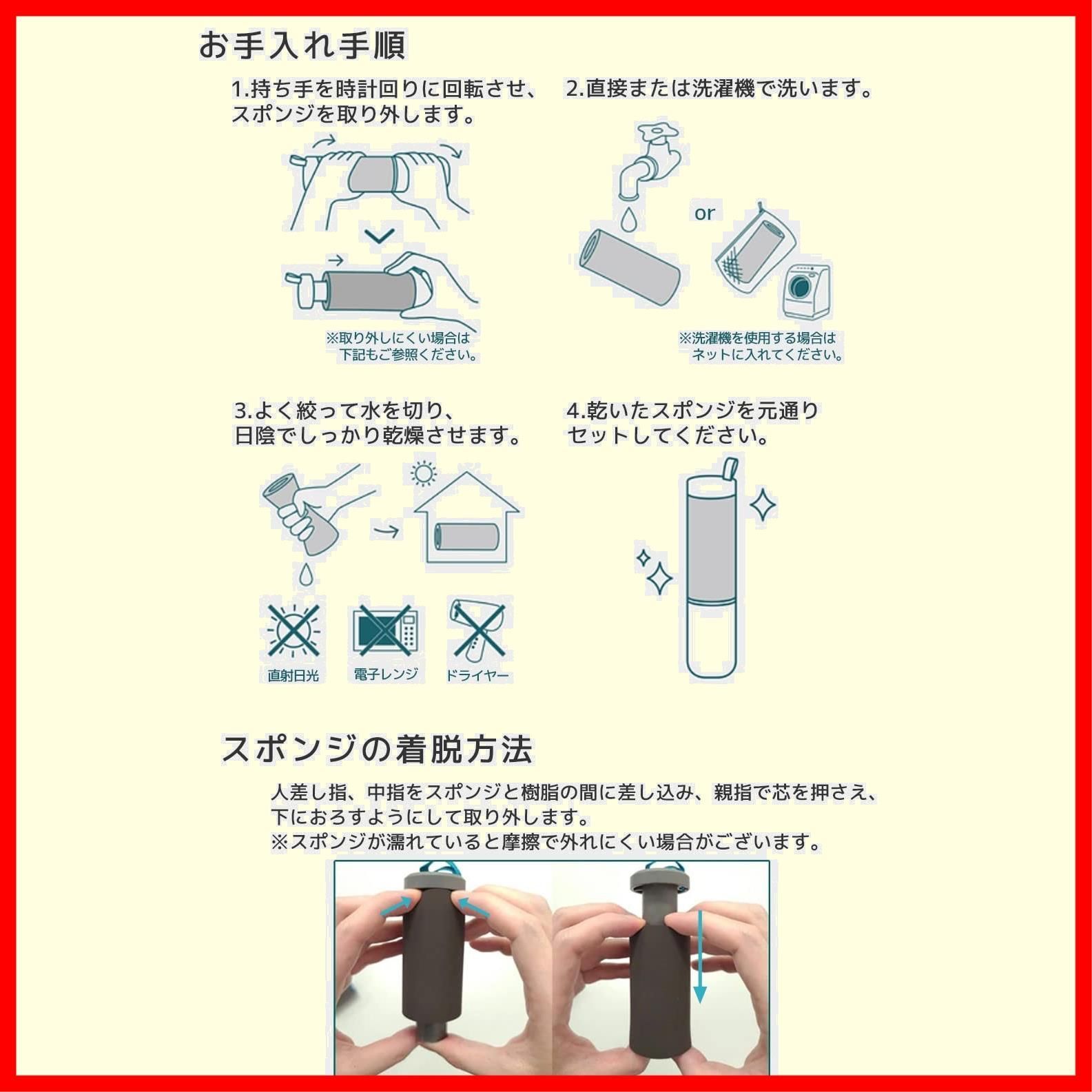 お手入れ手順

1.持ち手を時計回りに回転させ、スポンジを取り外します。

※取り外しにくい場合は下記もご参照ください。

2.直接または洗濯機で洗います。

or

※洗濯機を使用する場合はネットに入れてください。

3.よく絞って水を切り、日陰でしっかり乾燥させます。

直射日光

電子レンジ

ドライヤー

4.乾いたスポンジを元通りセットしてください。

スポンジの着脱方法

人差し指、中指をスポンジと樹脂の間に差し込み、親指で芯を押さえ、下におろすようにして取り外します。
※スポンジが濡れていると摩擦で外れにくい場合がございます。