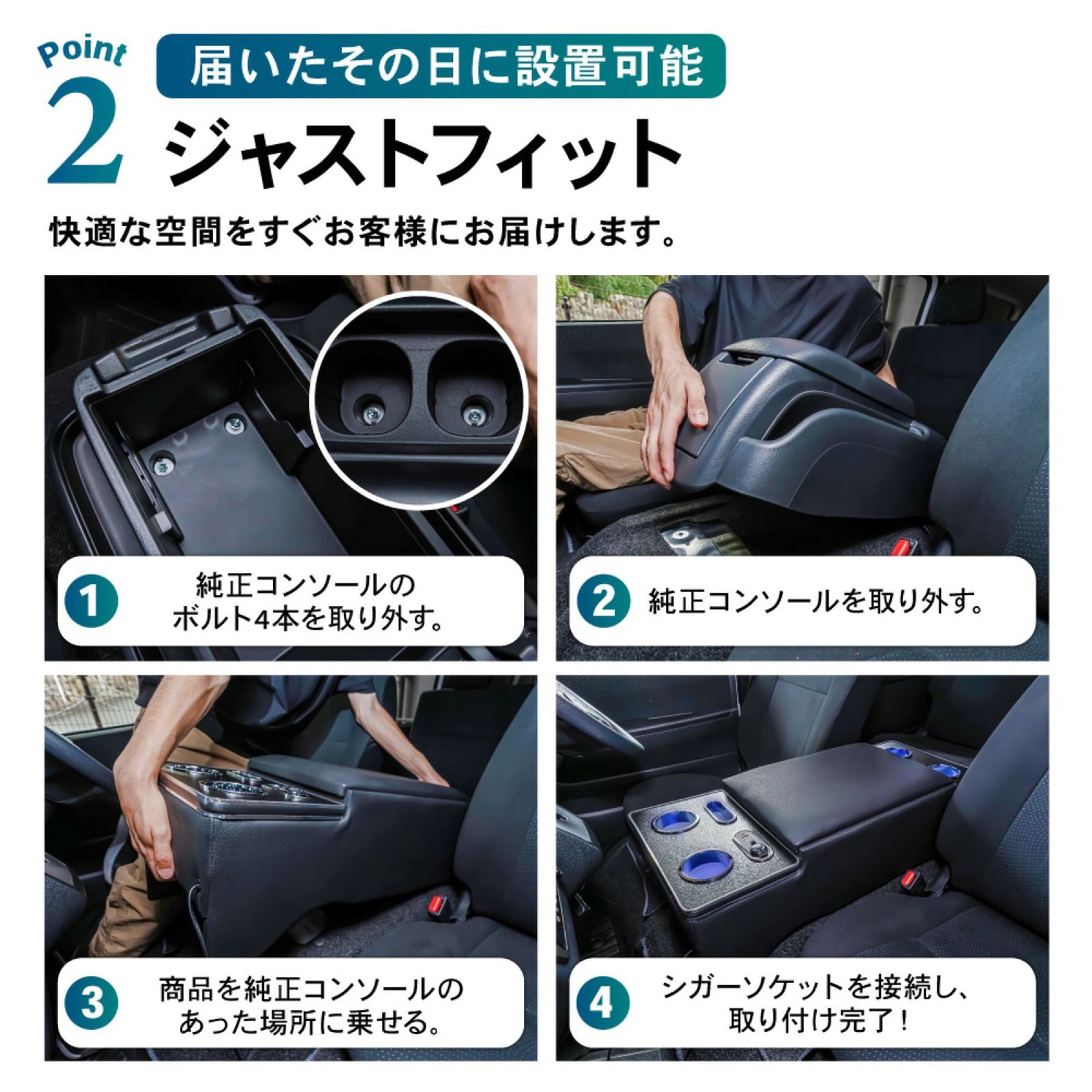 Point 2

届いたその日に設置可能

ジャストフィット

快適な空間をすぐお客様にお届けします。

1 純正コンソールのボルト4本を取り外す。

2 純正コンソールを取り外す。

3 商品を純正コンソールのあった場所に乗せる。

4 シガーソケットを接続し、取り付け完了！