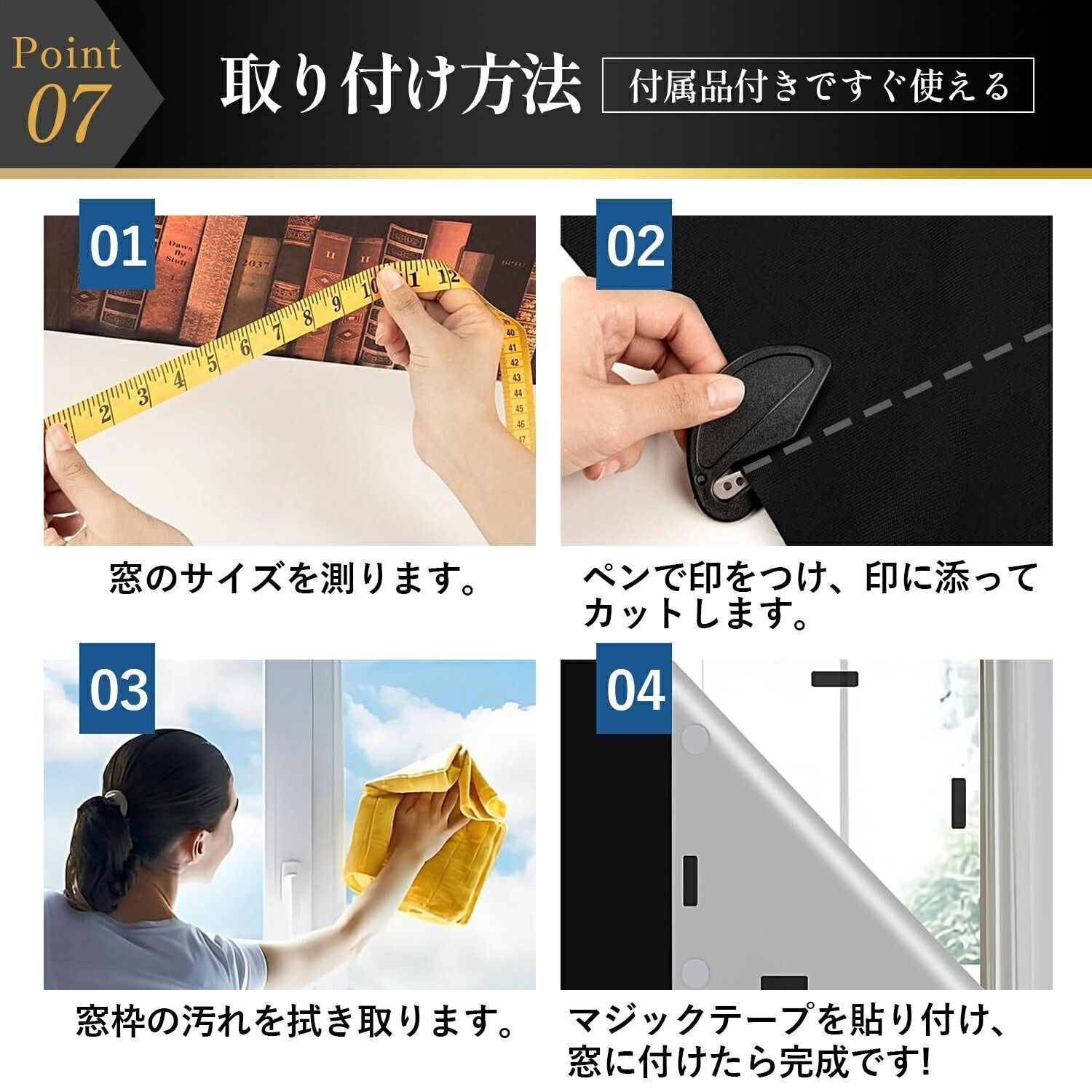 Point 07

取り付け方法

付属品付きですぐ使える

01

窓のサイズを測ります。

02

ペンで印をつけ、印に添ってカットします。

03

窓枠の汚れを拭き取ります。

04

マジックテープを貼り付け、窓に付けたら完成です!