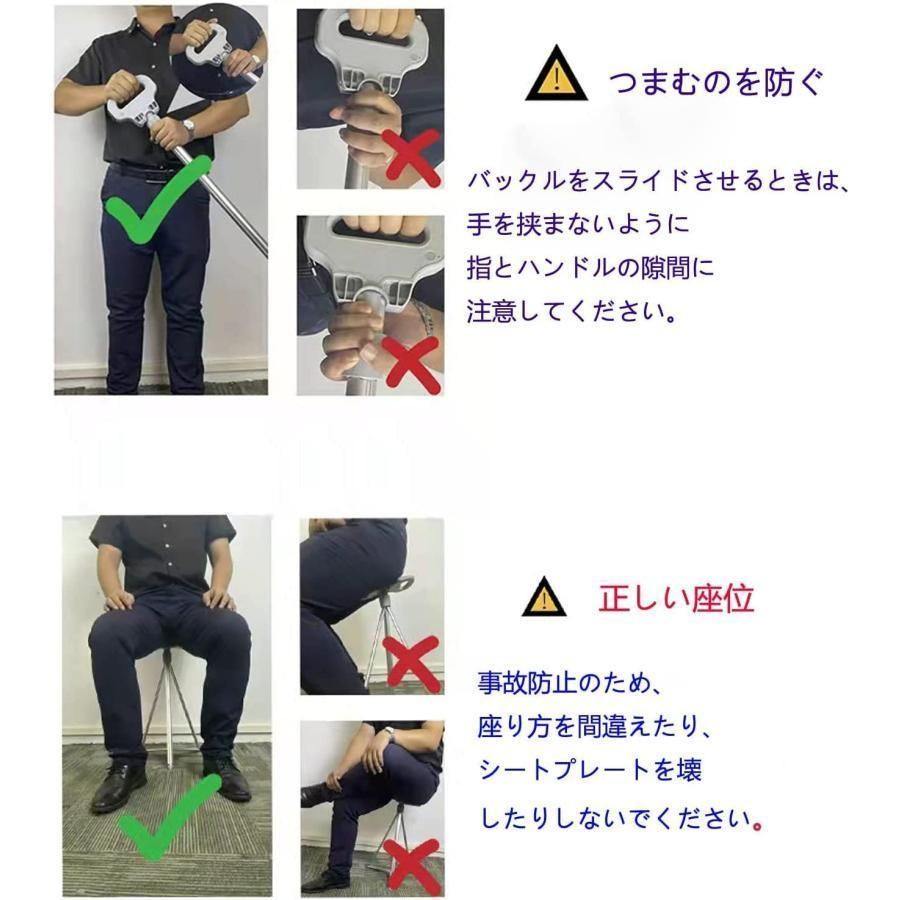 つまむのを防ぐ

バックルをスライドさせるときは、
手を挟まないように
指とハンドルの隙間に
注意してください。

正しい座位

事故防止のため、
座り方を間違えたり、
シートプレートを壊
したりしないでください。