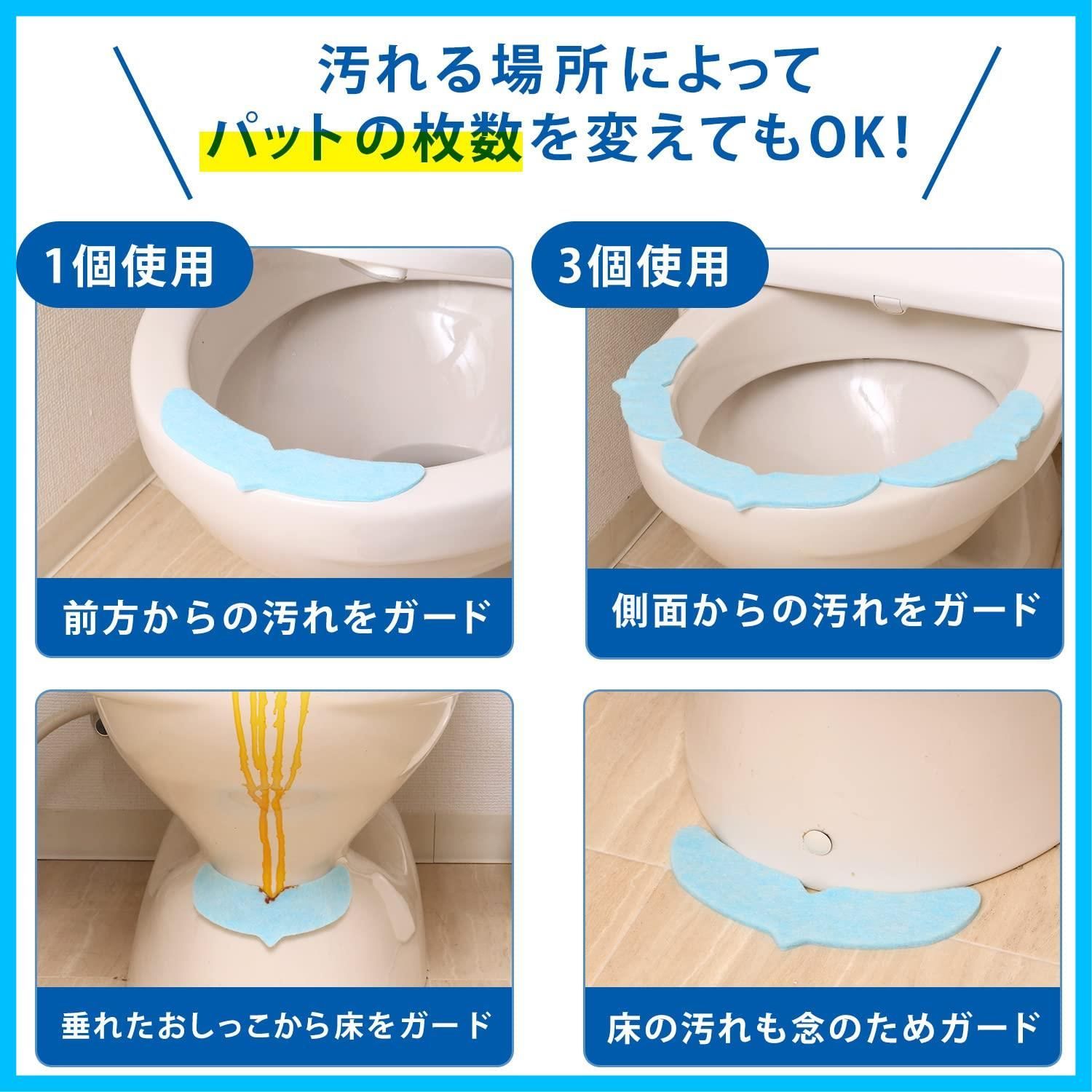 汚れる場所によって
パットの枚数を変えてもOK!

1個使用

前方からの汚れをガード

3個使用

側面からの汚れをガード

垂れたおしっこから床をガード

床の汚れも念のためガード