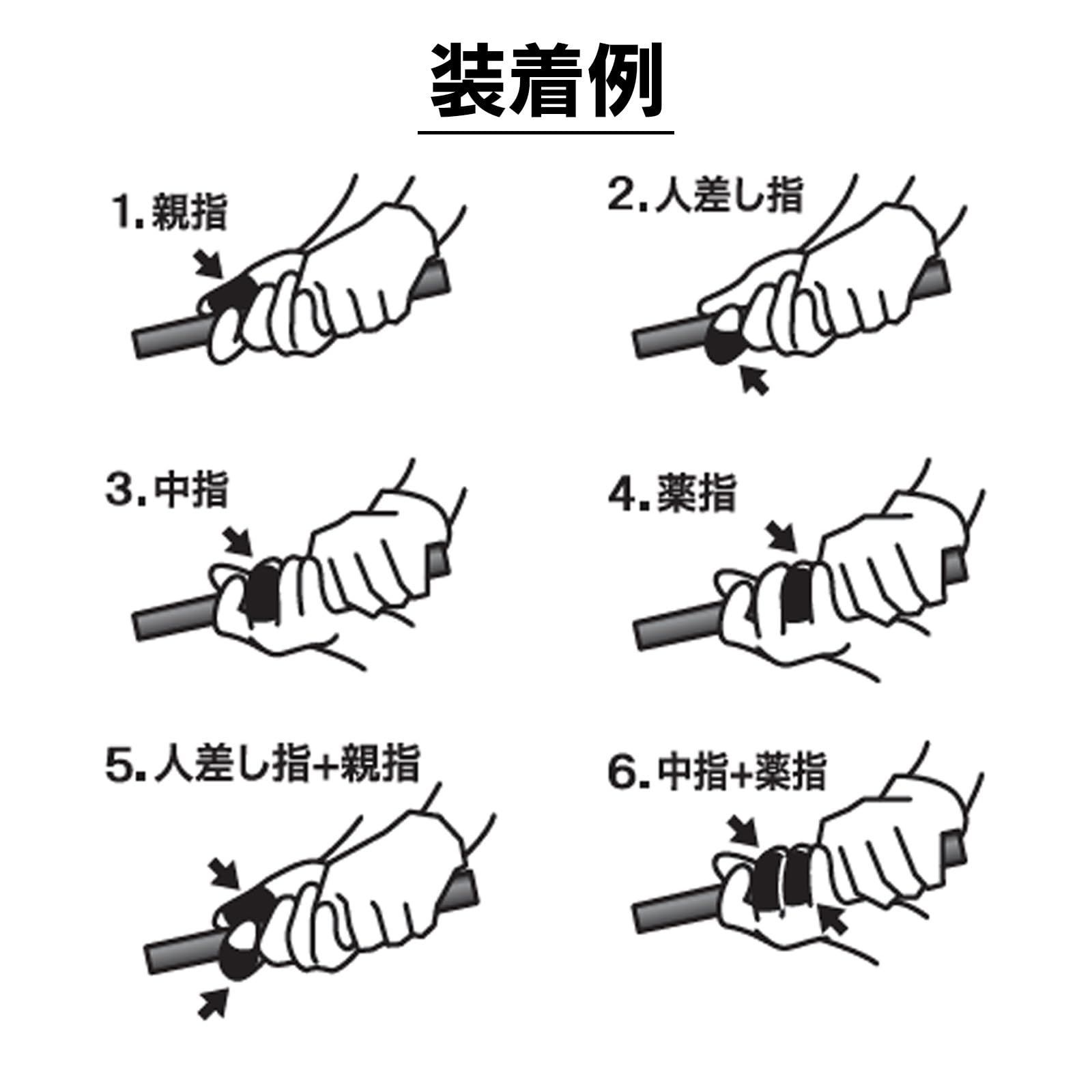 装着例

1. 親指

2. 人差し指

3. 中指

4. 薬指

5. 人差し指+親指

6. 中指+薬指